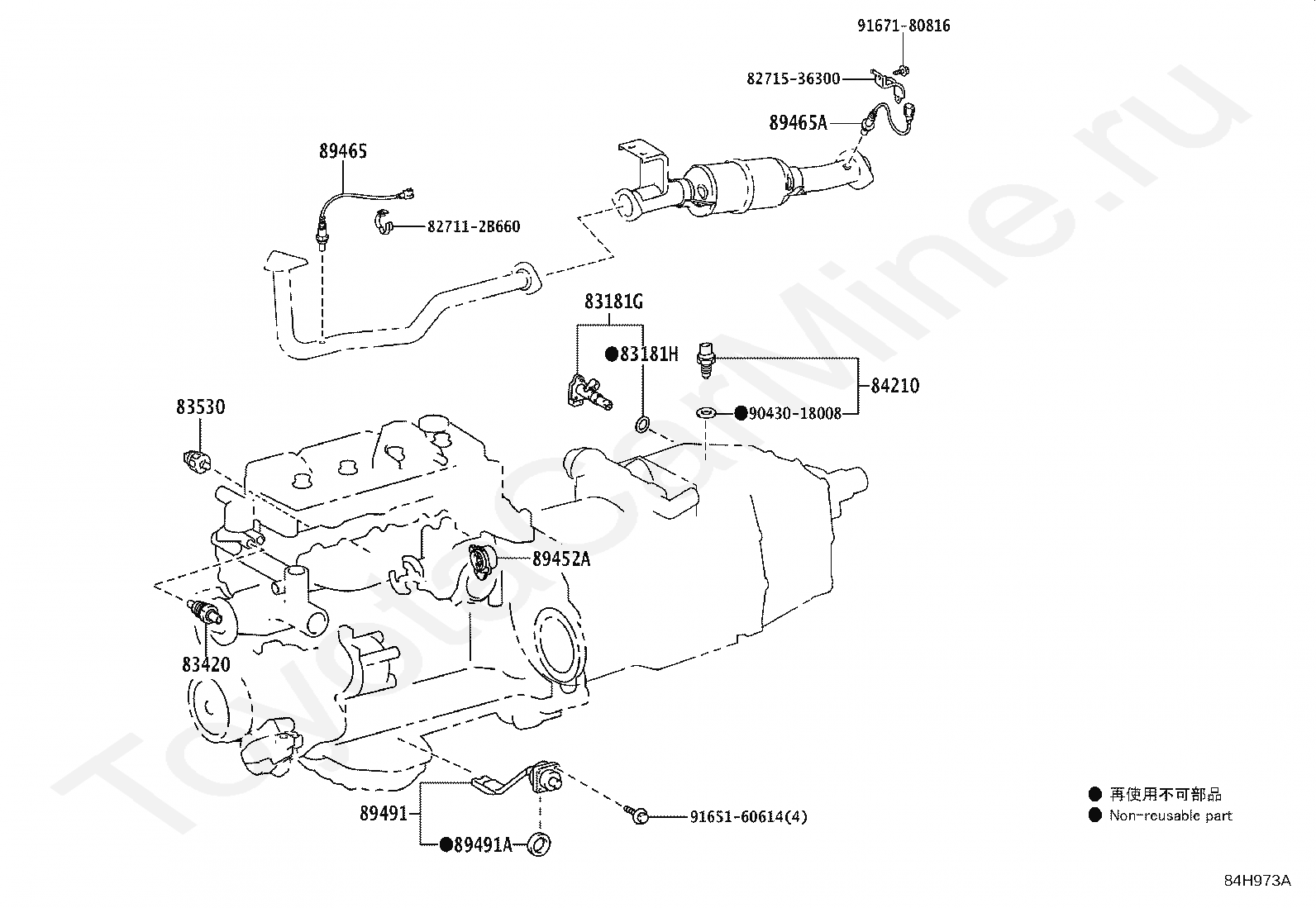 91671-80816
82715-36300
89465A
89465
82711-2B660
83181G
●83181H
84210
●90430-18008
83530
89452A
83420
89491
●89491A
91651-60614(4)
● 再使用不可部品
● Non-reusable part
84H973A
ToyotaCarMine.ru