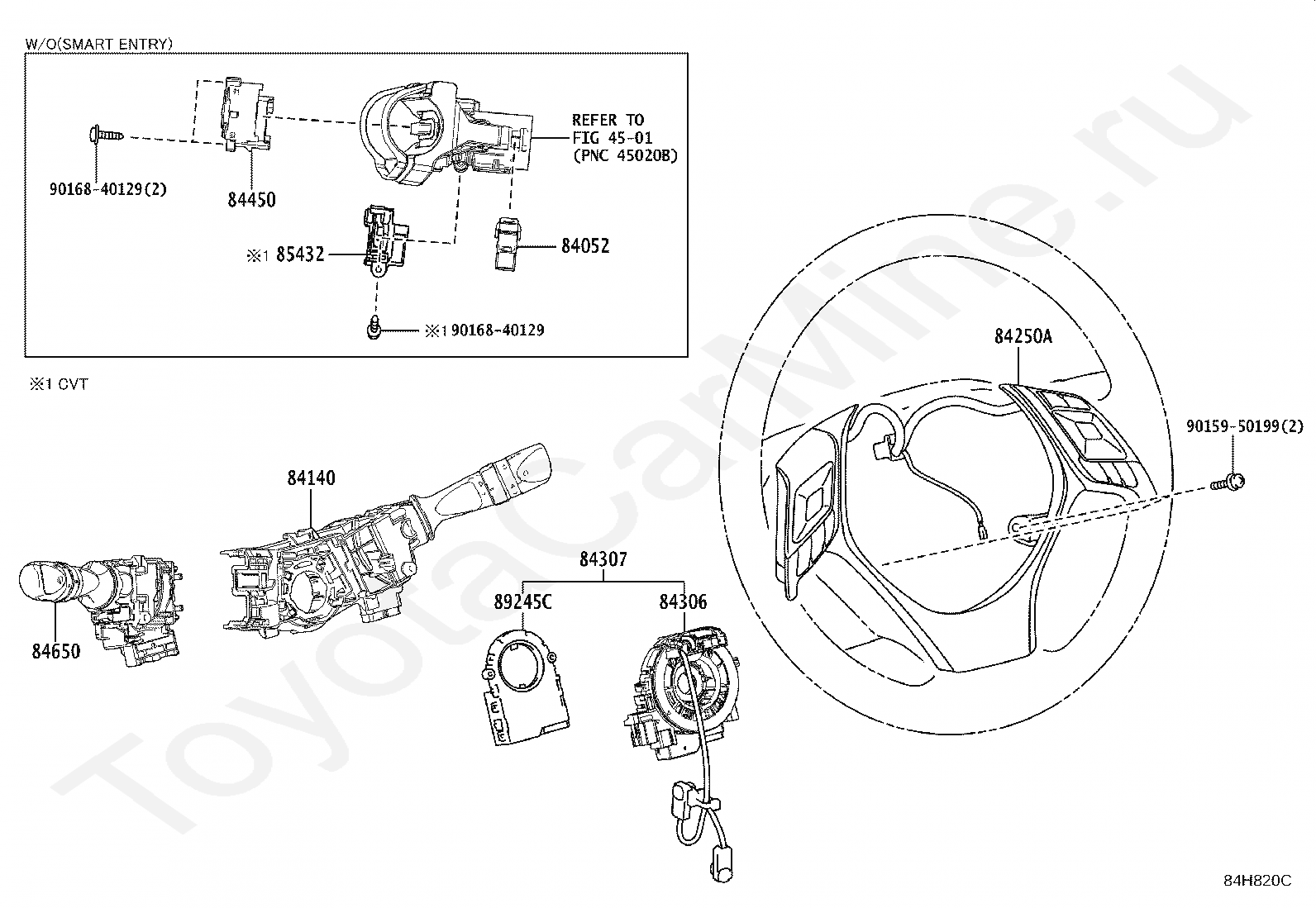 W/O(SMART ENTRY)

REFER TO FIG 45-01 (PNC 45020B)

90168-40129(2)

84450

※1 85432

84052

※1 90168-40129

※1 CVT

84250A

90159-50199(2)

84140

84307

89245C

84306

84650

ToyotaCarMine.ru

84H820C