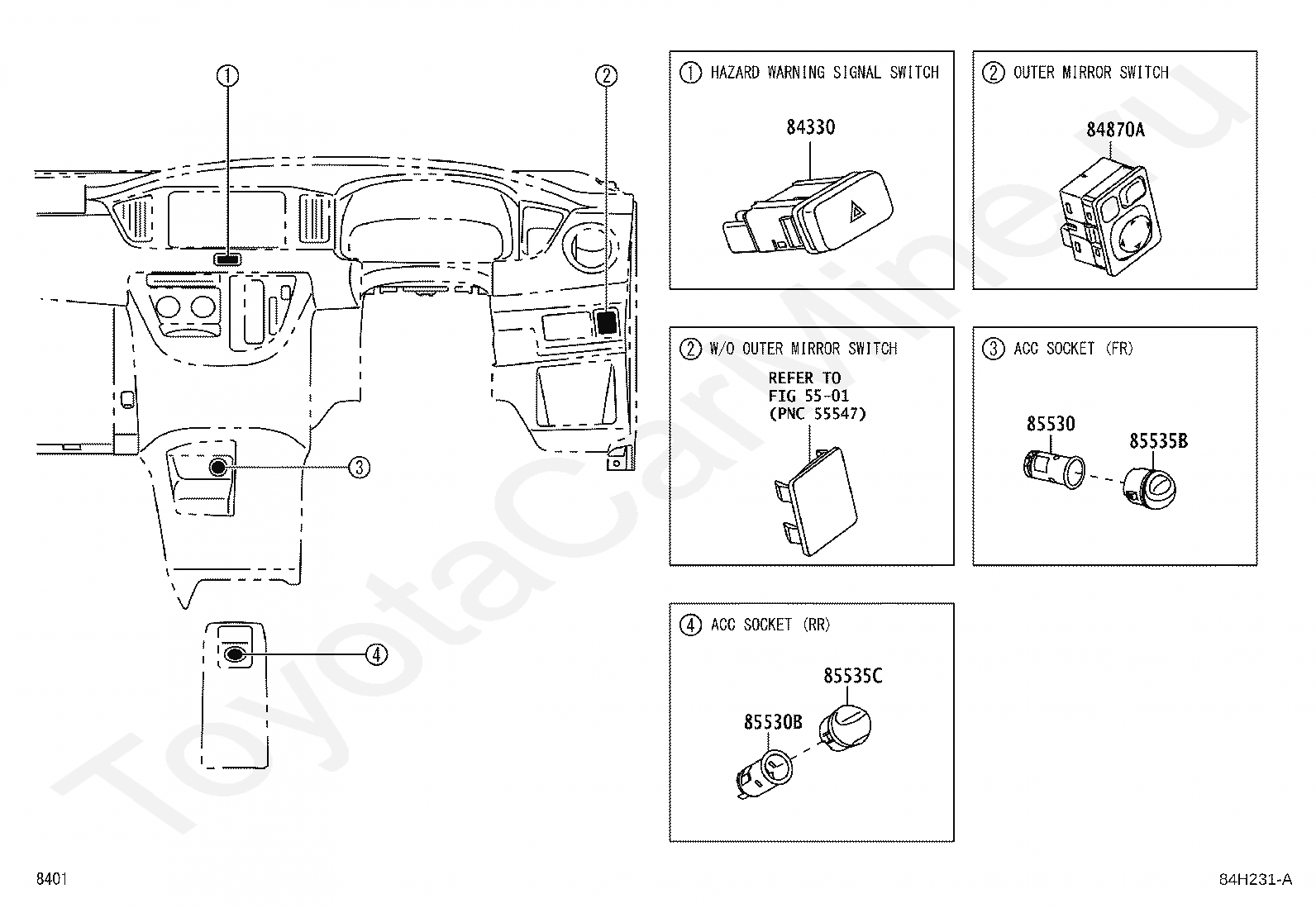 ①

②

③

④

① HAZARD WARNING SIGNAL SWITCH

84330

② OUTER MIRROR SWITCH

84870A

② W/O OUTER MIRROR SWITCH

REFER TO FIG 55-01 (PNC 55547)

③ ACC SOCKET (FR)

85530

85535B

④ ACC SOCKET (RR)

85535C

85530B

ToyotaCarMine.ru

8401

84H231-A