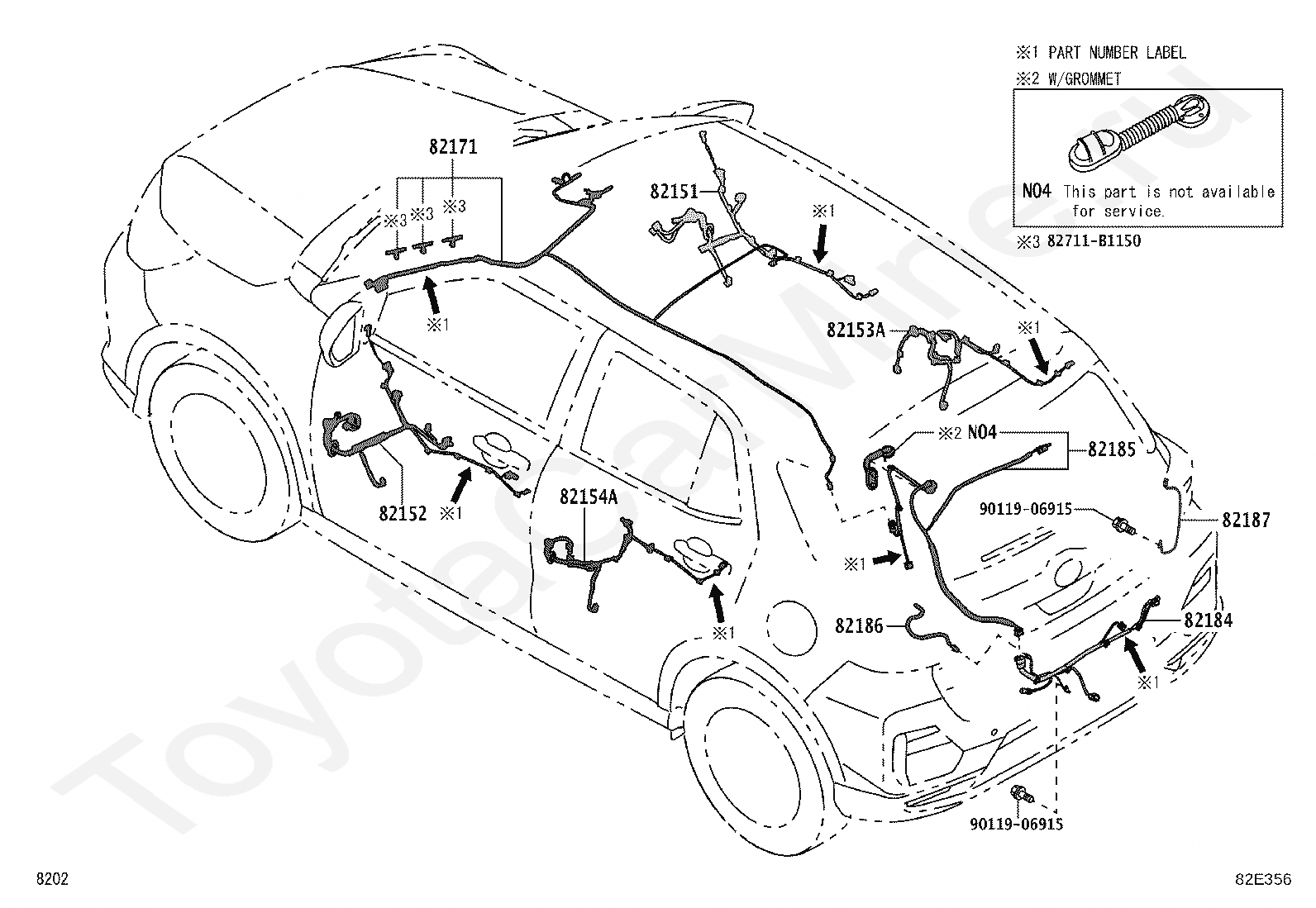 ※1 PART NUMBER LABEL
※2 W/GROMMET

N04 This part is not available for service.

※3 82711-B1150

82171
※3 ※3 ※3
※1
82151
※1
82153A
※1
※2 N04
82185
90119-06915
82187
82152 ※1
82154A
※1
※1
82186
82184
※1
90119-06915

ToyotaCarMine.ru

8202
82E356