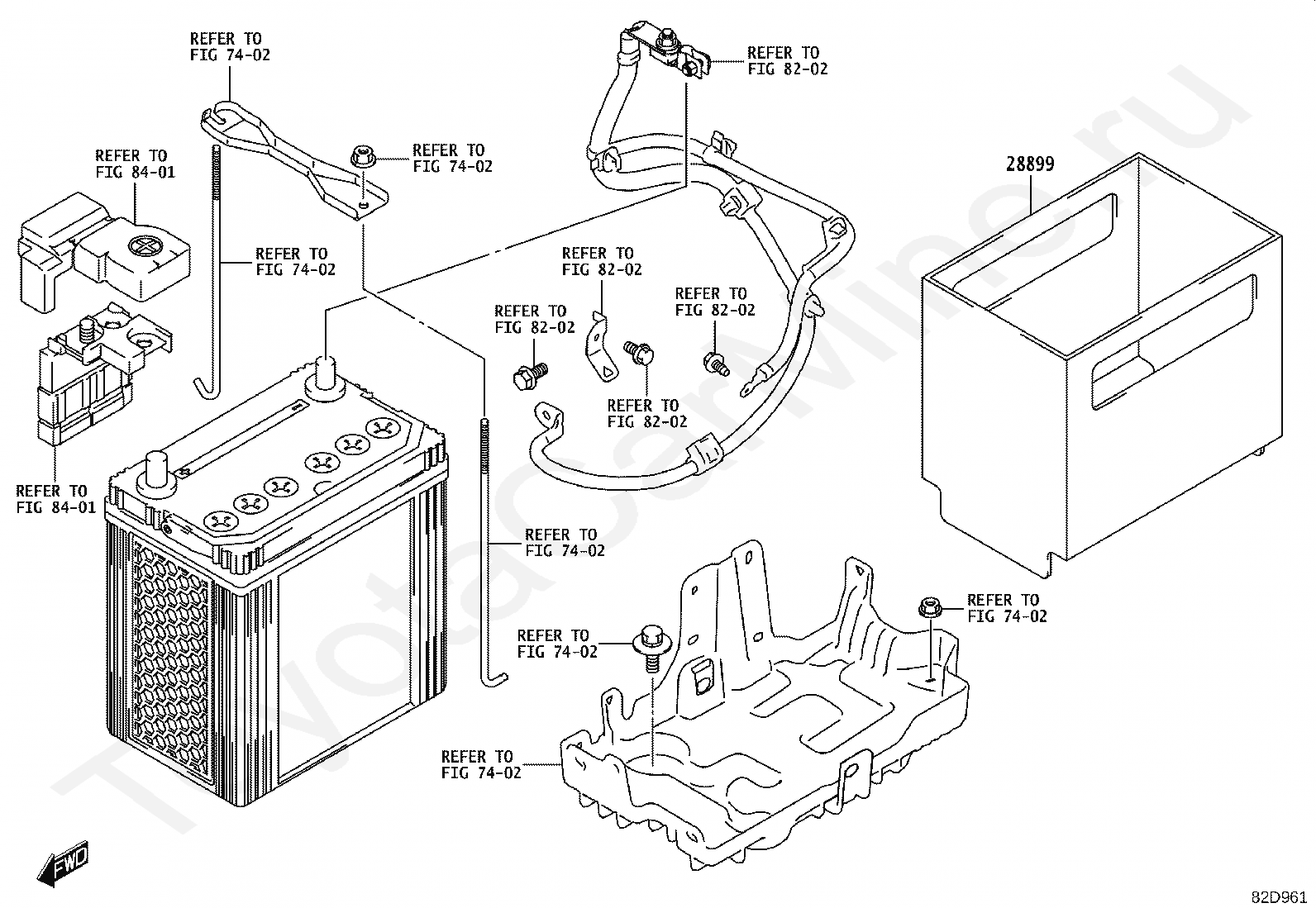 REFER TO
FIG 74-02

REFER TO
FIG 82-02

REFER TO
FIG 84-01

REFER TO
FIG 74-02

28899

REFER TO
FIG 74-02

REFER TO
FIG 82-02

REFER TO
FIG 82-02

REFER TO
FIG 82-02

REFER TO
FIG 82-02

REFER TO
FIG 84-01

REFER TO
FIG 74-02

REFER TO
FIG 74-02

REFER TO
FIG 74-02

REFER TO
FIG 74-02

FWD

82D961

ToyotaCarMine.ru