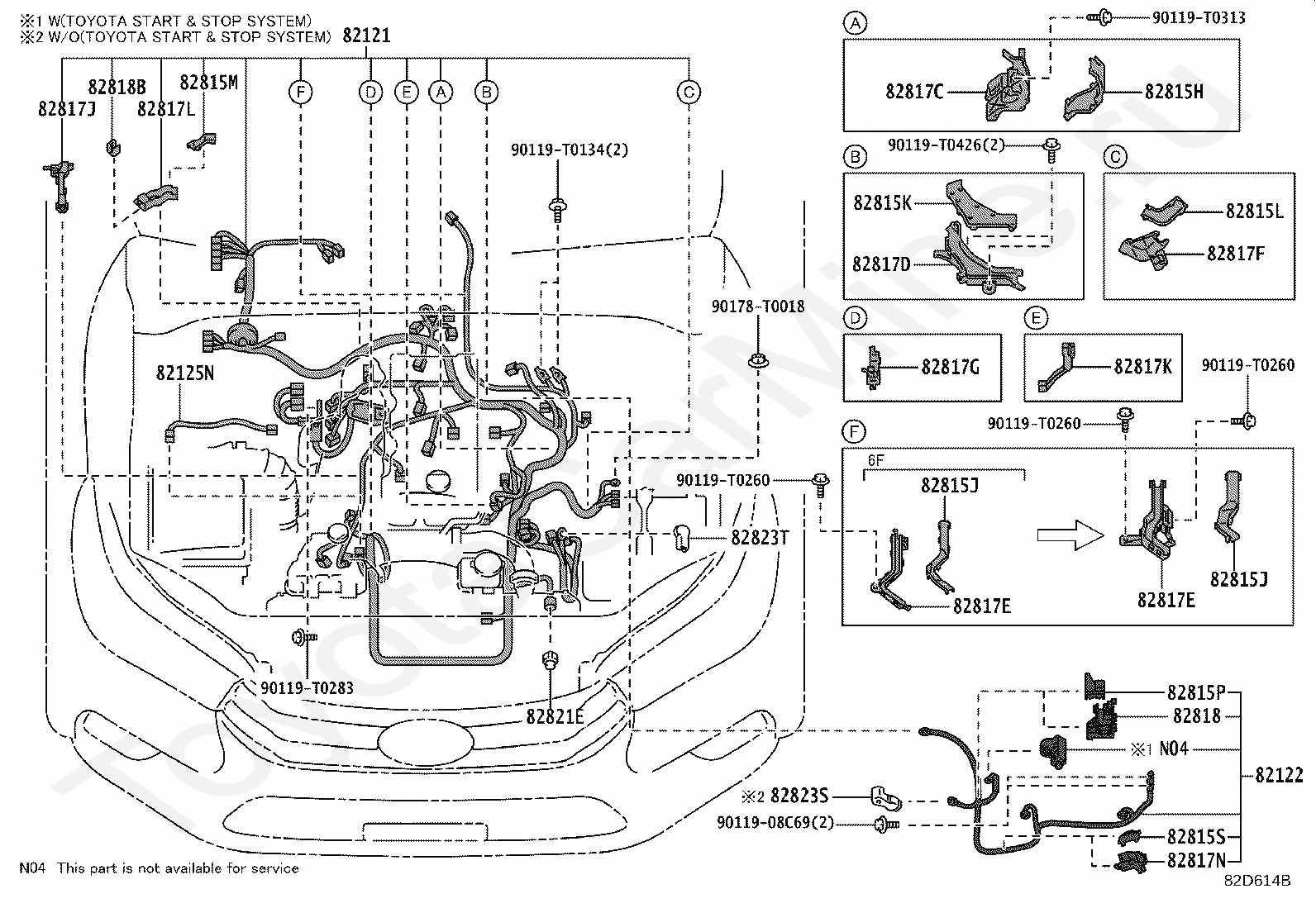 ※1 W(TOYOTA START & STOP SYSTEM)
※2 W/O(TOYOTA START & STOP SYSTEM)

82121

82818B
82815M
82817J
82817L

F
D
E
A
B
C

90119-T0134(2)

82125N

90178-T0018

90119-T0260

82823T

90119-T0283

82821E

A
90119-T0313
82817C
82815H

B
90119-T0426(2)
82815K
82817D

C
82815L
82817F

D
82817G

E
82817K

90119-T0260

90119-T0260

F
6F
82815J
82817E
82817E
82815J

82815P
82818
※1 N04
82122
※2 82823S
90119-08C69(2)
82815S
82817N

N04 This part is not available for service

82D614B

ToyotaCarMine.ru