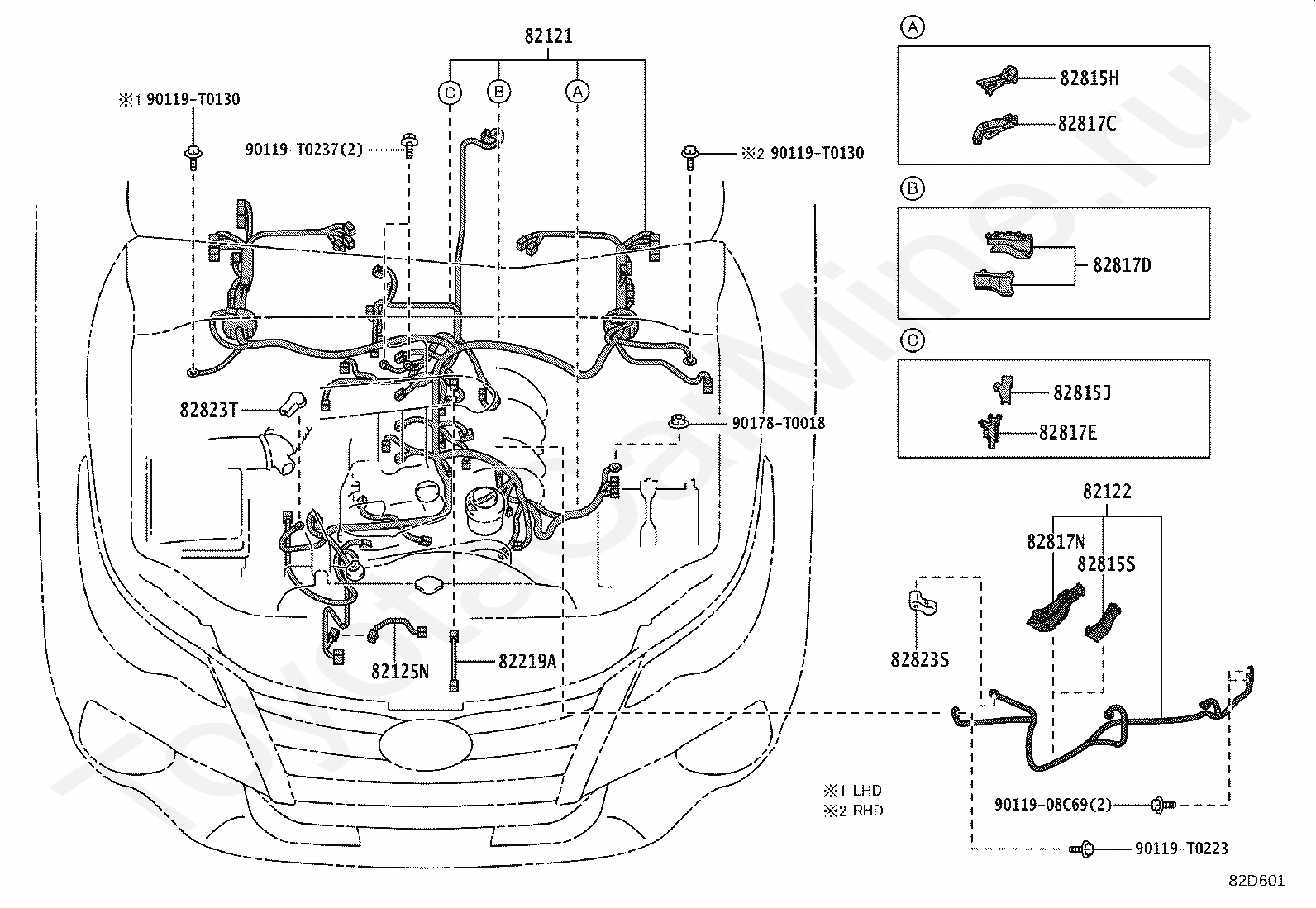 82121

C B A

※1 90119-T0130

90119-T0237(2)

※2 90119-T0130

82823T

90178-T0018

82125N

82219A

A

82815H

82817C

B

82817D

C

82815J

82817E

82122

82817N

82815S

82823S

※1 LHD
※2 RHD

90119-08C69(2)

90119-T0223

82D601

ToyotaCarMine.ru