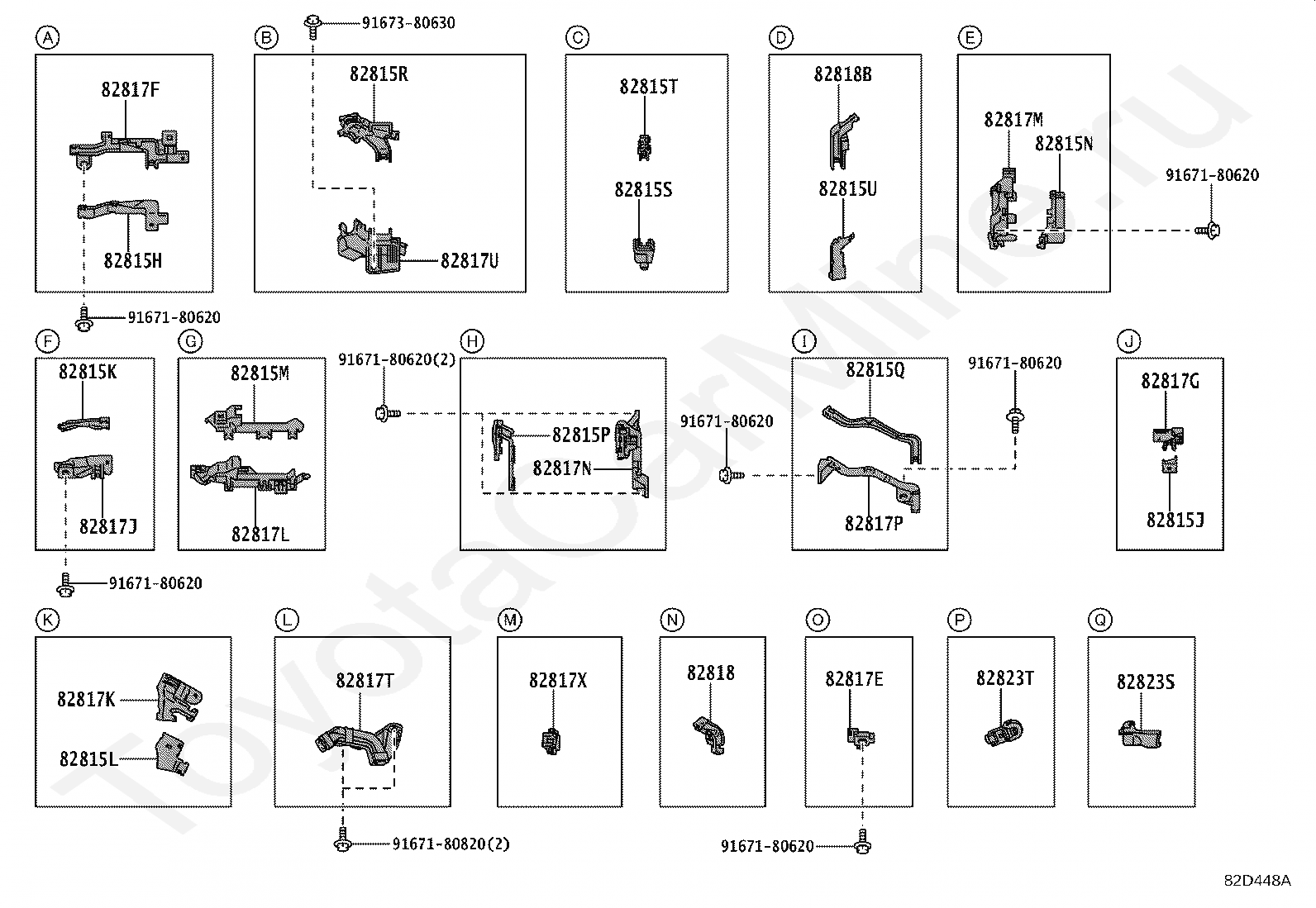 A
82817F
82815H
91671-80620

B
91673-80630
82815R
82817U

C
82815T
82815S

D
82818B
82815U

E
82817M
82815N
91671-80620

F
82815K
82817J
91671-80620

G
82815M
82817L

91671-80620(2)

H
82815P
82817N

91671-80620

I
82815Q
82817P

91671-80620

J
82817G
82815J

K
82817K
82815L

L
82817T
91671-80820(2)

M
82817X

N
82818

O
82817E
91671-80620

P
82823T

Q
82823S

ToyotaCarMine.ru

82D448A