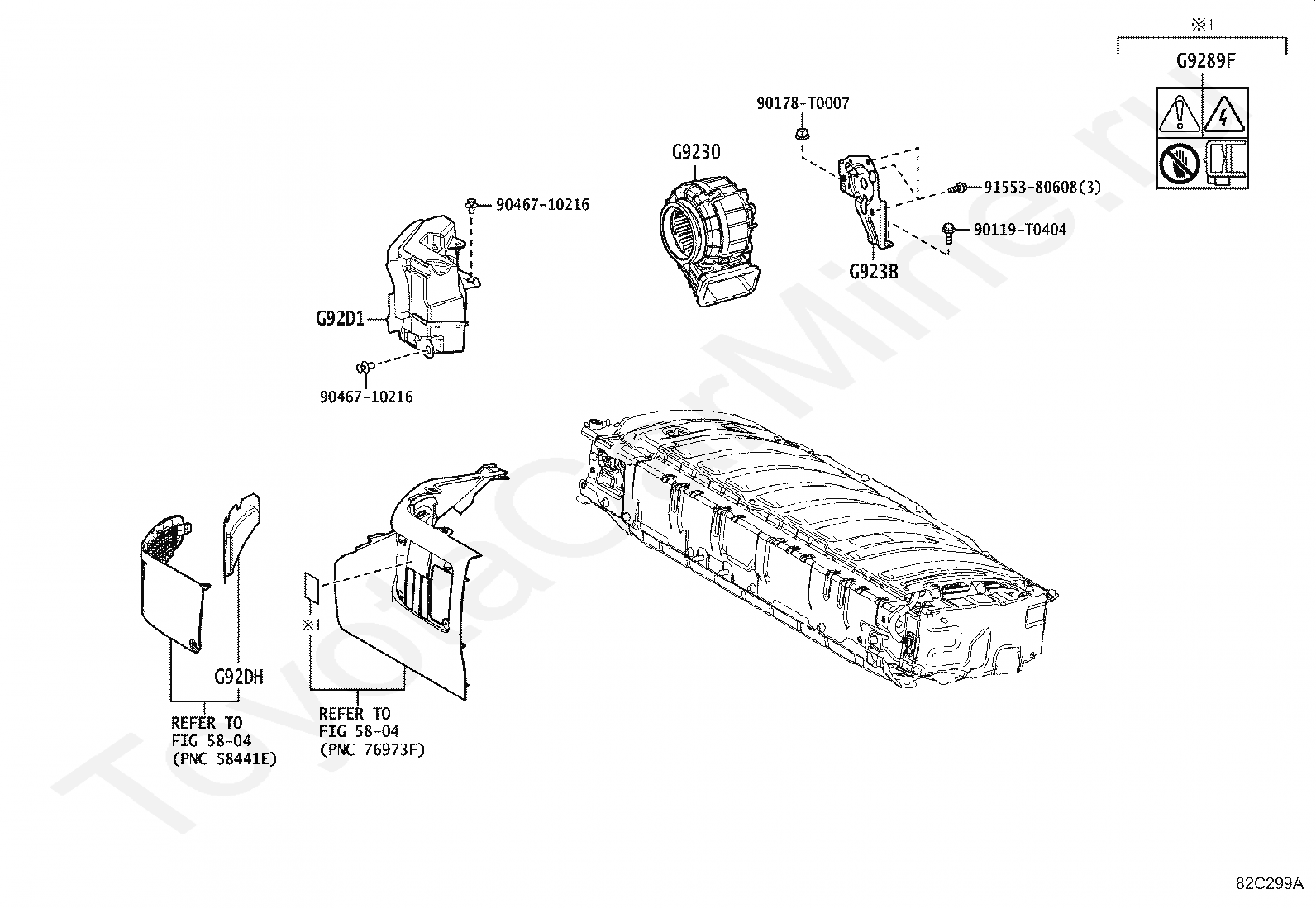 ※1
G9289F

90178-T0007

G9230

91553-80608(3)

90119-T0404

G923B

90467-10216

G92D1

90467-10216

※1

G92DH

REFER TO
FIG 58-04
(PNC 58441E)

REFER TO
FIG 58-04
(PNC 76973F)

ToyotaCarMine.ru

82C299A