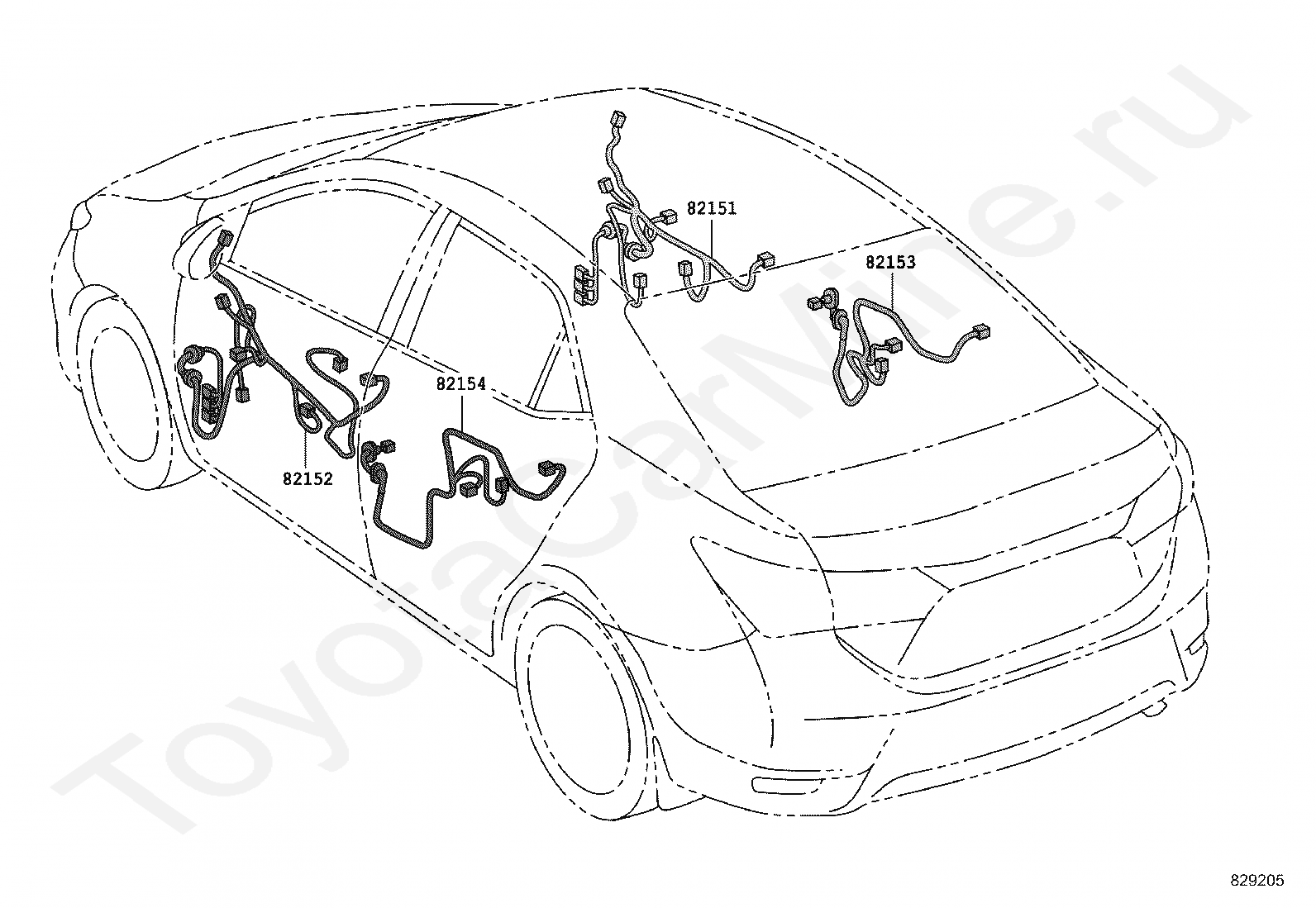 82151

82153

82154

82152

ToyotaCarMine.ru

829205