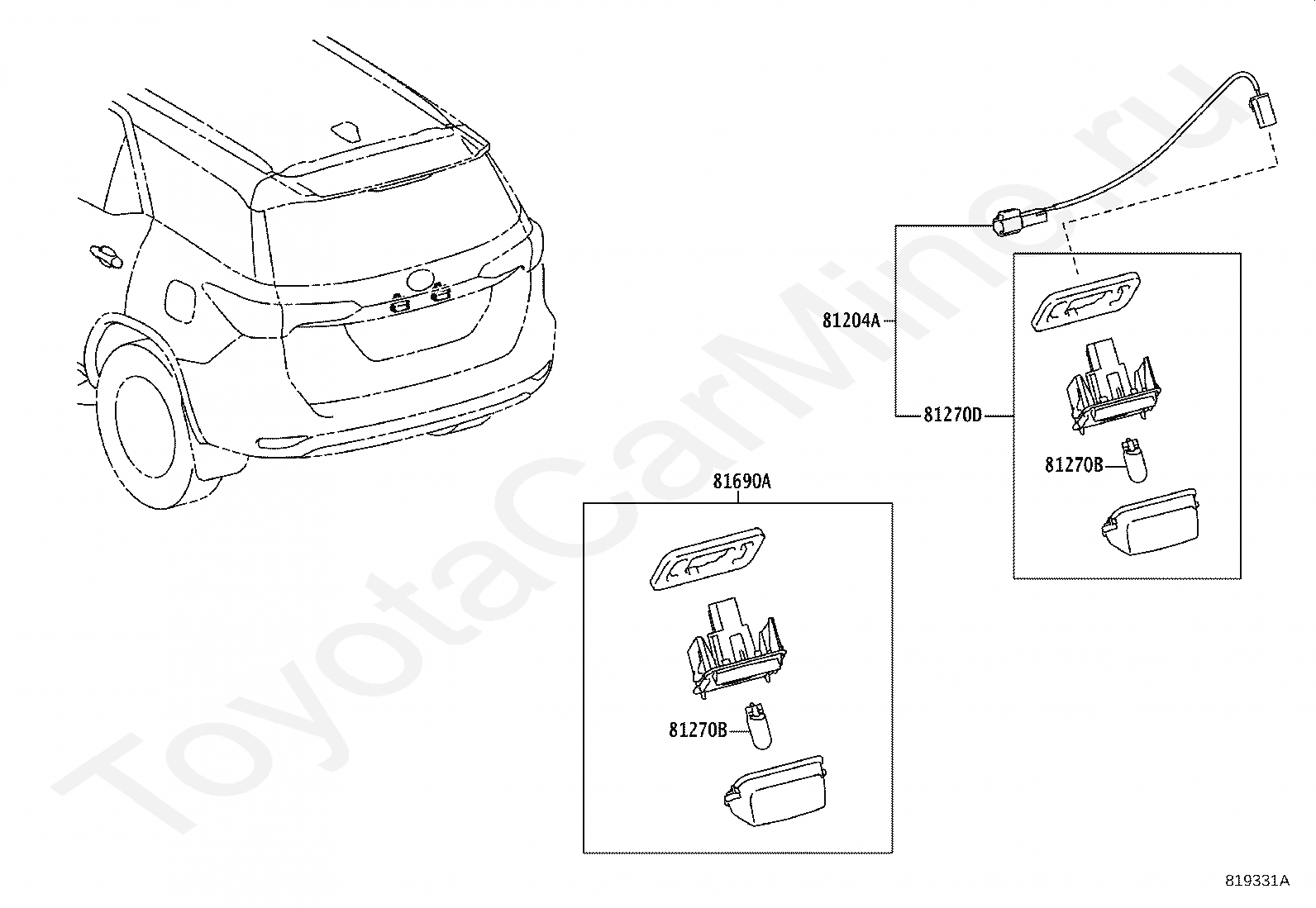 ToyotaCarMine.ru

81204A

81270D

81270B

81690A

81270B

819331A