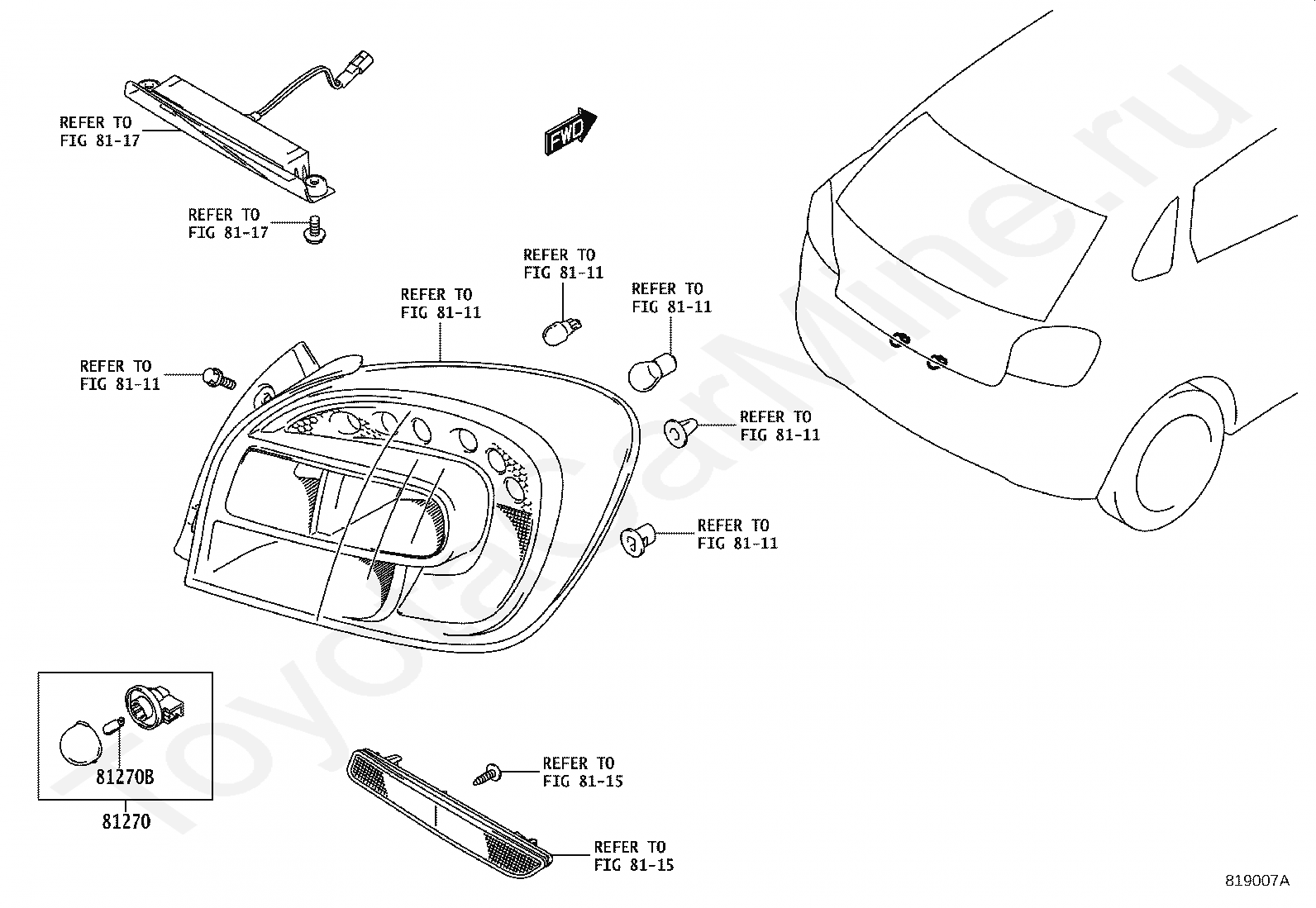 REFER TO
FIG 81-17

FWD

REFER TO
FIG 81-17

REFER TO
FIG 81-11

REFER TO
FIG 81-11

REFER TO
FIG 81-11

REFER TO
FIG 81-11

REFER TO
FIG 81-11

REFER TO
FIG 81-11

81270B

81270

REFER TO
FIG 81-15

REFER TO
FIG 81-15

819007A

ToyotaCarMine.ru