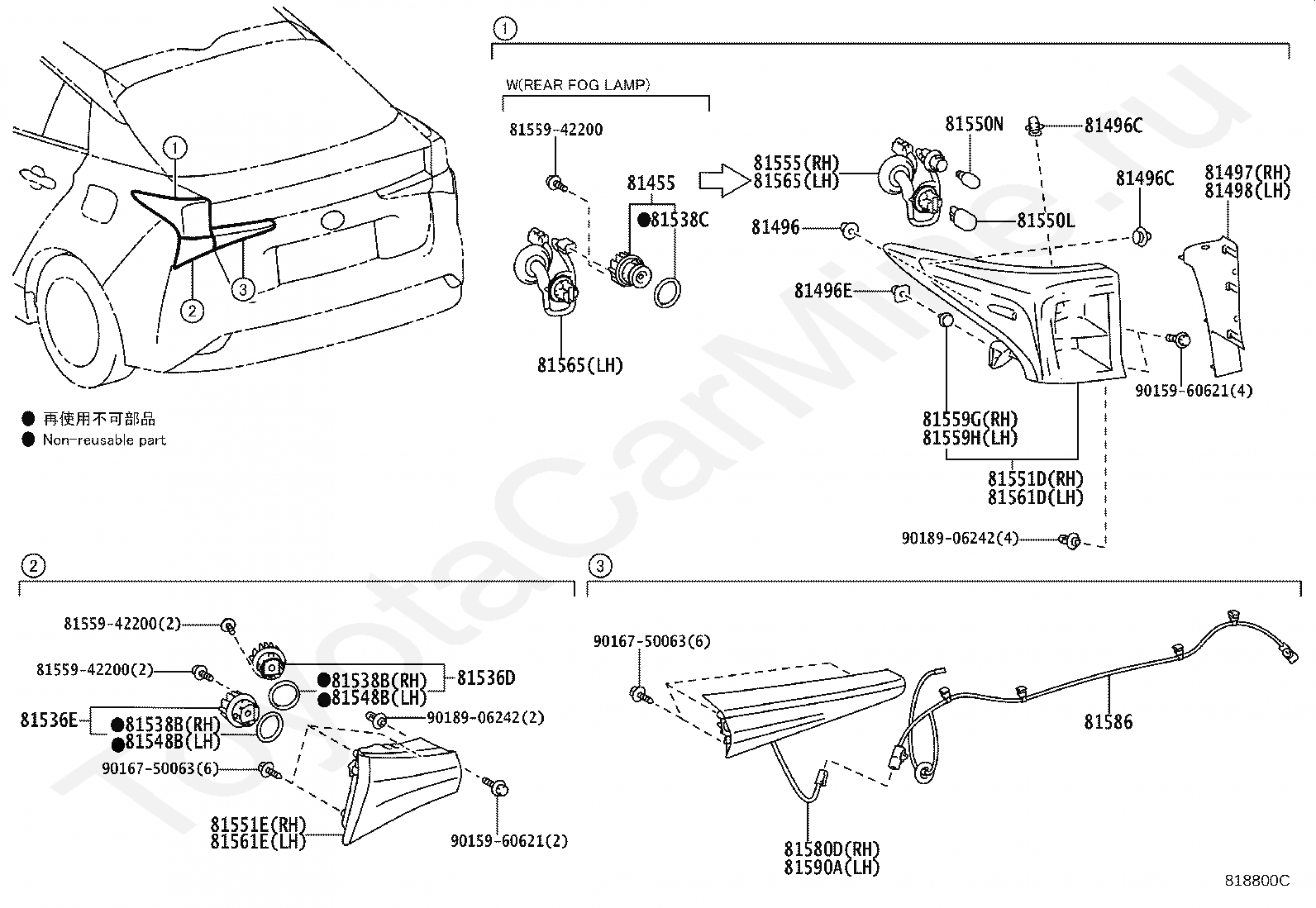 1
2
3

● 再使用不可部品
● Non-reusable part

1

W(REAR FOG LAMP)

81559-42200
81455
●81538C
81565(LH)

81555(RH)
81565(LH)
81550N
81496C
81496C
81497(RH)
81498(LH)
81496
81550L
81496E
90159-60621(4)
81559G(RH)
81559H(LH)
81551D(RH)
81561D(LH)
90189-06242(4)

2

81559-42200(2)
81559-42200(2)
●81538B(RH)
●81548B(LH)
81536D
81536E
●81538B(RH)
●81548B(LH)
90189-06242(2)
90167-50063(6)
81551E(RH)
81561E(LH)
90159-60621(2)

3

90167-50063(6)
81586
81580D(RH)
81590A(LH)

818800C

ToyotaCarMine.ru