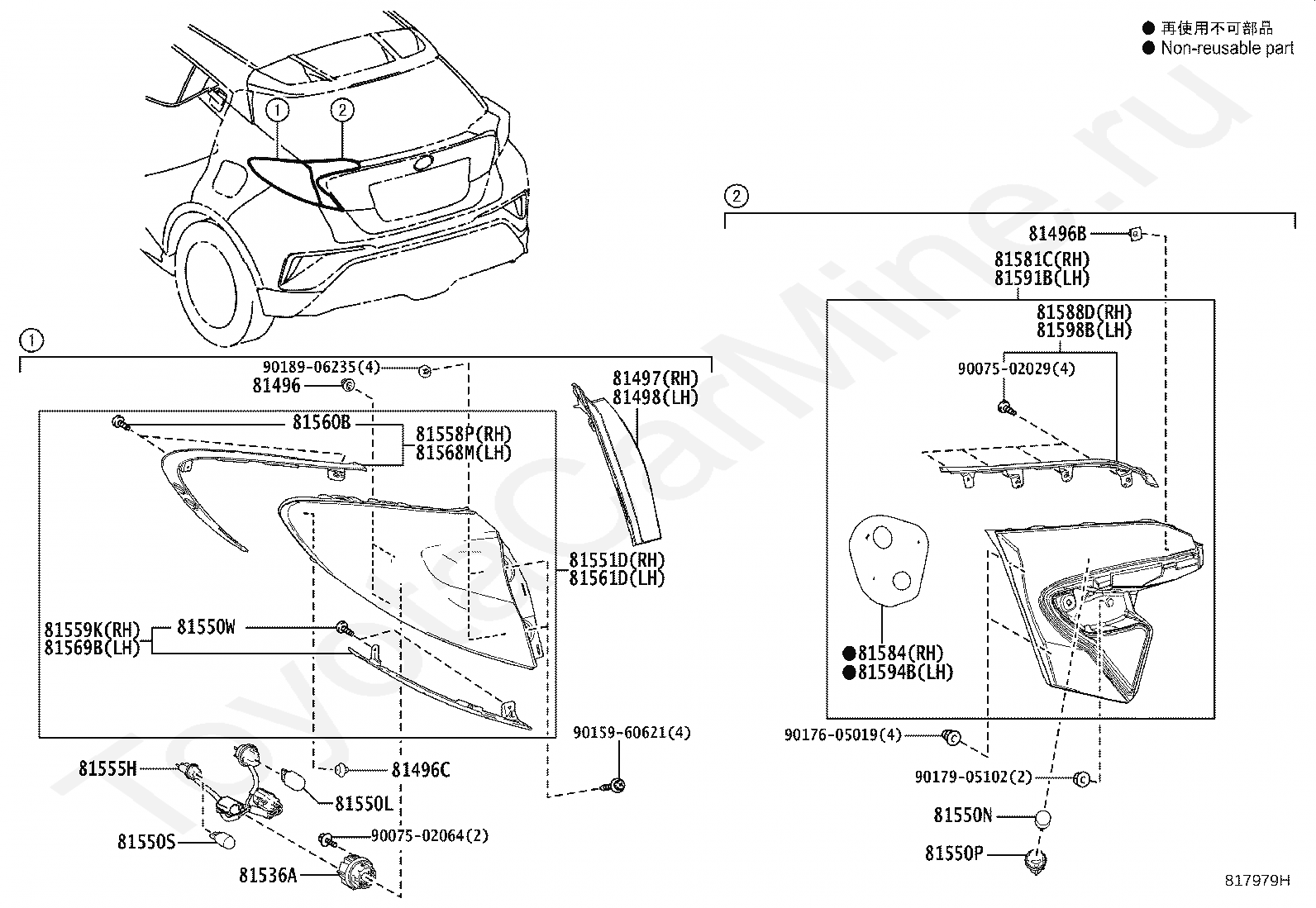 ● 再使用不可部品
● Non-reusable part

1

2

1

90189-06235(4)
81496
81497(RH)
81498(LH)
81560B
81558P(RH)
81568M(LH)
81551D(RH)
81561D(LH)
81559K(RH)
81569B(LH)
81550W
90159-60621(4)
81555H
81496C
81550L
81550S
90075-02064(2)
81536A

2

81496B
81581C(RH)
81591B(LH)
81588D(RH)
81598B(LH)
90075-02029(4)
●81584(RH)
●81594B(LH)
90176-05019(4)
90179-05102(2)
81550N
81550P

817979H

ToyotaCarMine.ru