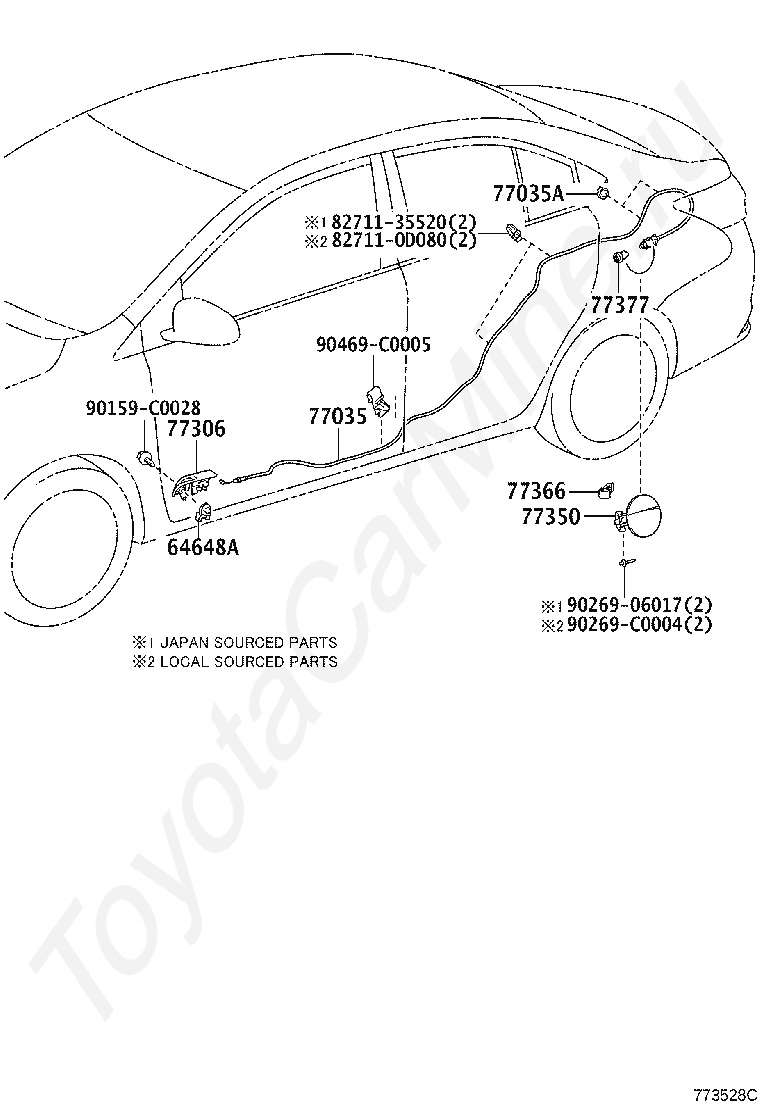 77035A
※1 82711-35520(2)
※2 82711-0D080(2)
77377
90469-C0005
90159-C0028
77306
77035
77366
77350
64648A
※1 90269-06017(2)
※2 90269-C0004(2)
※1 JAPAN SOURCED PARTS
※2 LOCAL SOURCED PARTS
ToyotaCarMine.ru
773528C