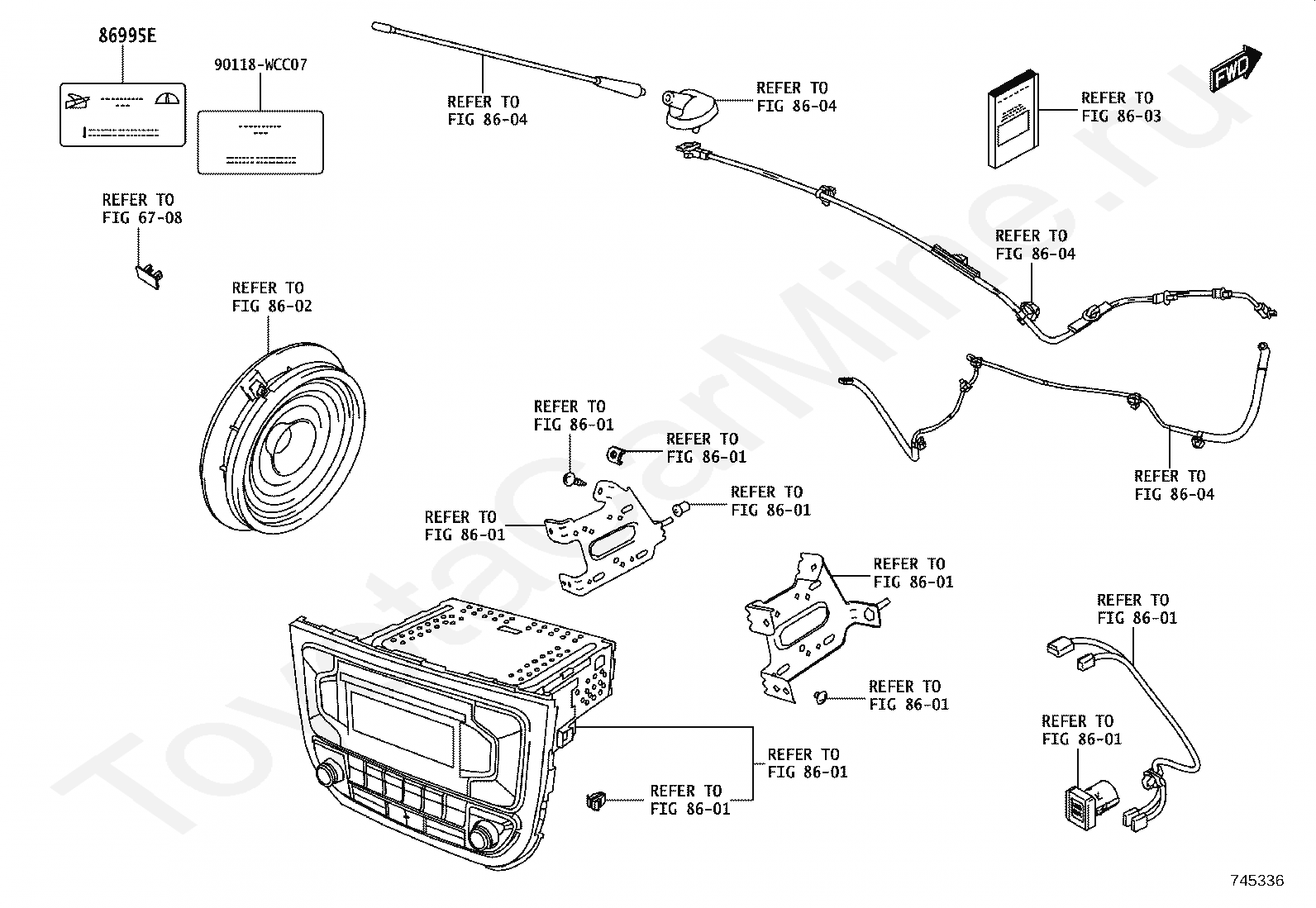 86995E

90118-WCC07

REFER TO
FIG 86-04

REFER TO
FIG 86-04

REFER TO
FIG 86-03

FWD

REFER TO
FIG 67-08

REFER TO
FIG 86-04

REFER TO
FIG 86-02

REFER TO
FIG 86-01

REFER TO
FIG 86-01

REFER TO
FIG 86-04

REFER TO
FIG 86-01

REFER TO
FIG 86-01

REFER TO
FIG 86-01

REFER TO
FIG 86-01

REFER TO
FIG 86-01

REFER TO
FIG 86-01

REFER TO
FIG 86-01

REFER TO
FIG 86-01

ToyotaCarMine.ru

745336