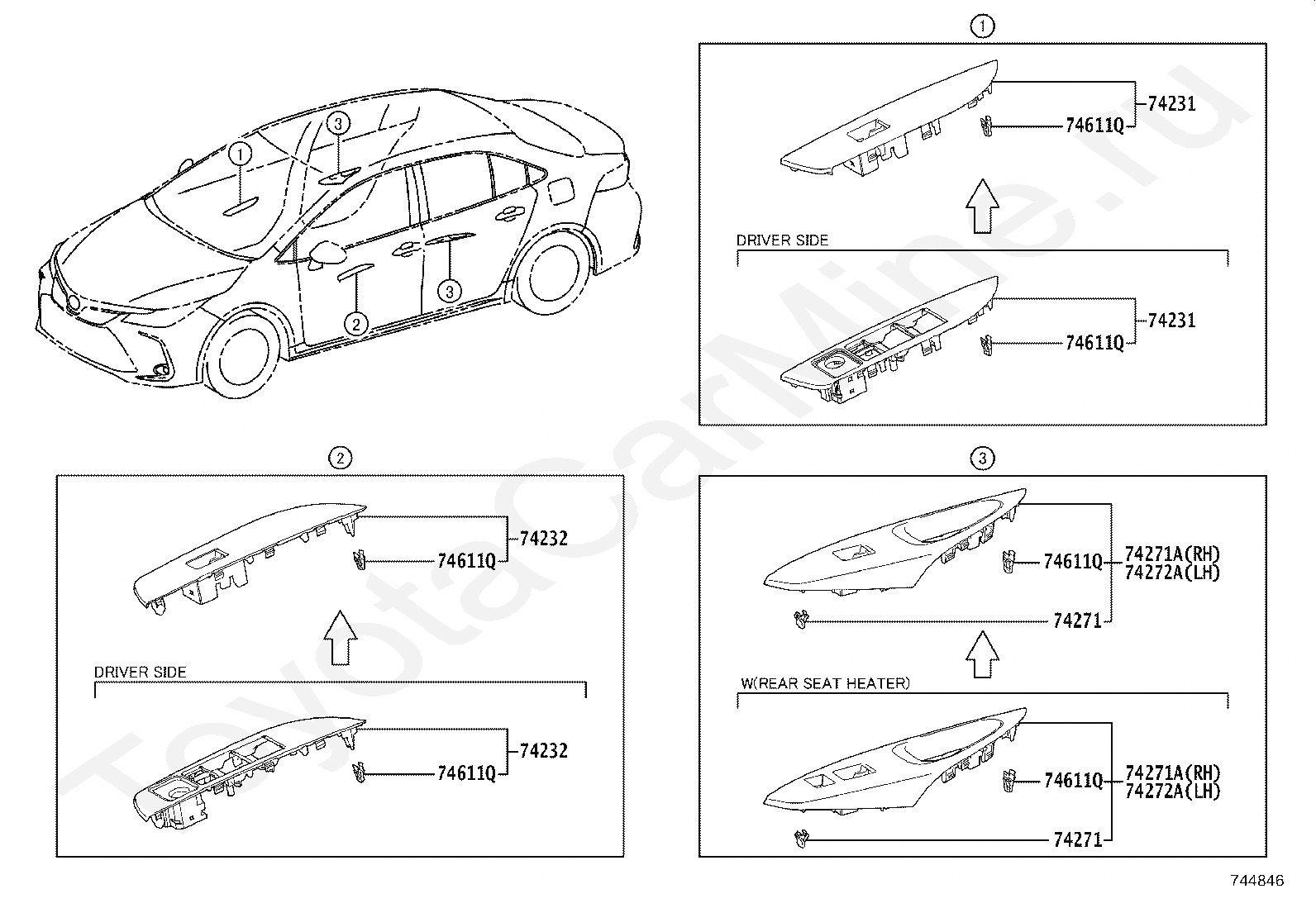 1
3
2
3

1
74231
74611Q
DRIVER SIDE
74231
74611Q

2
74232
74611Q
DRIVER SIDE
74232
74611Q

3
74611Q
74271A(RH)
74272A(LH)
74271
W(REAR SEAT HEATER)
74611Q
74271A(RH)
74272A(LH)
74271

ToyotaCarMine.ru

744846