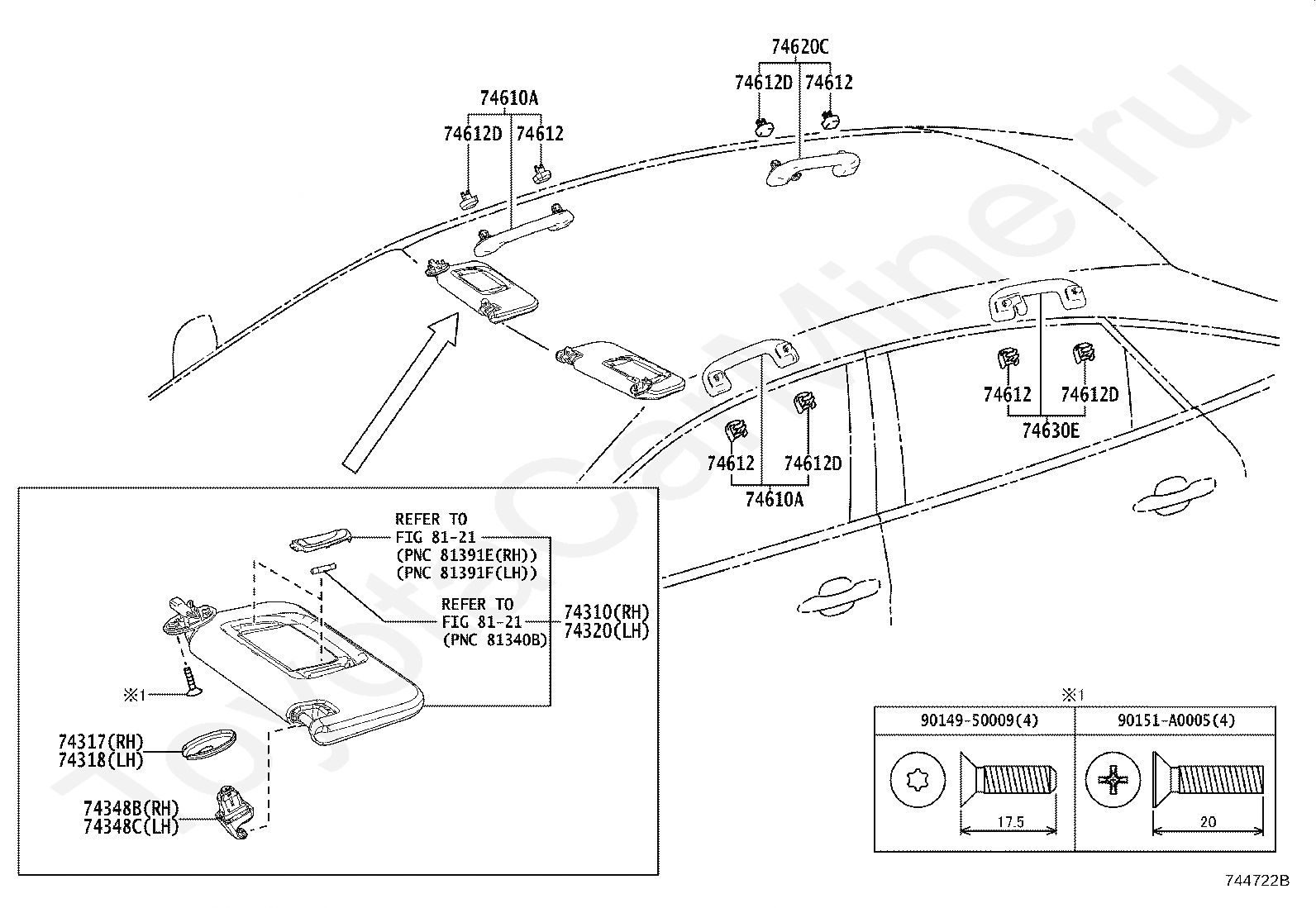 74620C
74612D 74612

74610A
74612D 74612

74612 74612D
74630E

74612 74612D
74610A

REFER TO
FIG 81-21
(PNC 81391E(RH))
(PNC 81391F(LH))

REFER TO
FIG 81-21
(PNC 81340B)

74310(RH)
74320(LH)

※1

74317(RH)
74318(LH)

74348B(RH)
74348C(LH)

※1

| 90149-50009(4) | 90151-A0005(4) |
|---|---|
| 17.5 | 20 |

744722B

ToyotaCarMine.ru