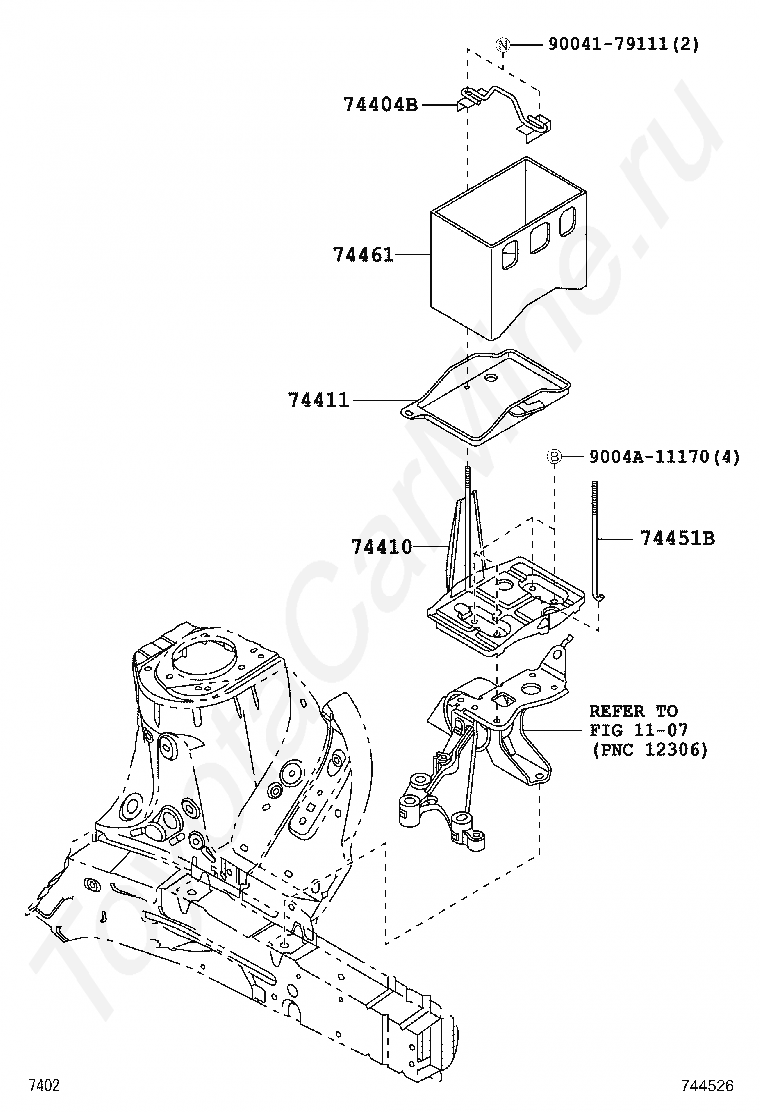 N 90041-79111(2)

74404B

74461

74411

B 9004A-11170(4)

74410

74451B

REFER TO FIG 11-07 (PNC 12306)

ToyotaCarMine.ru

7402

744526