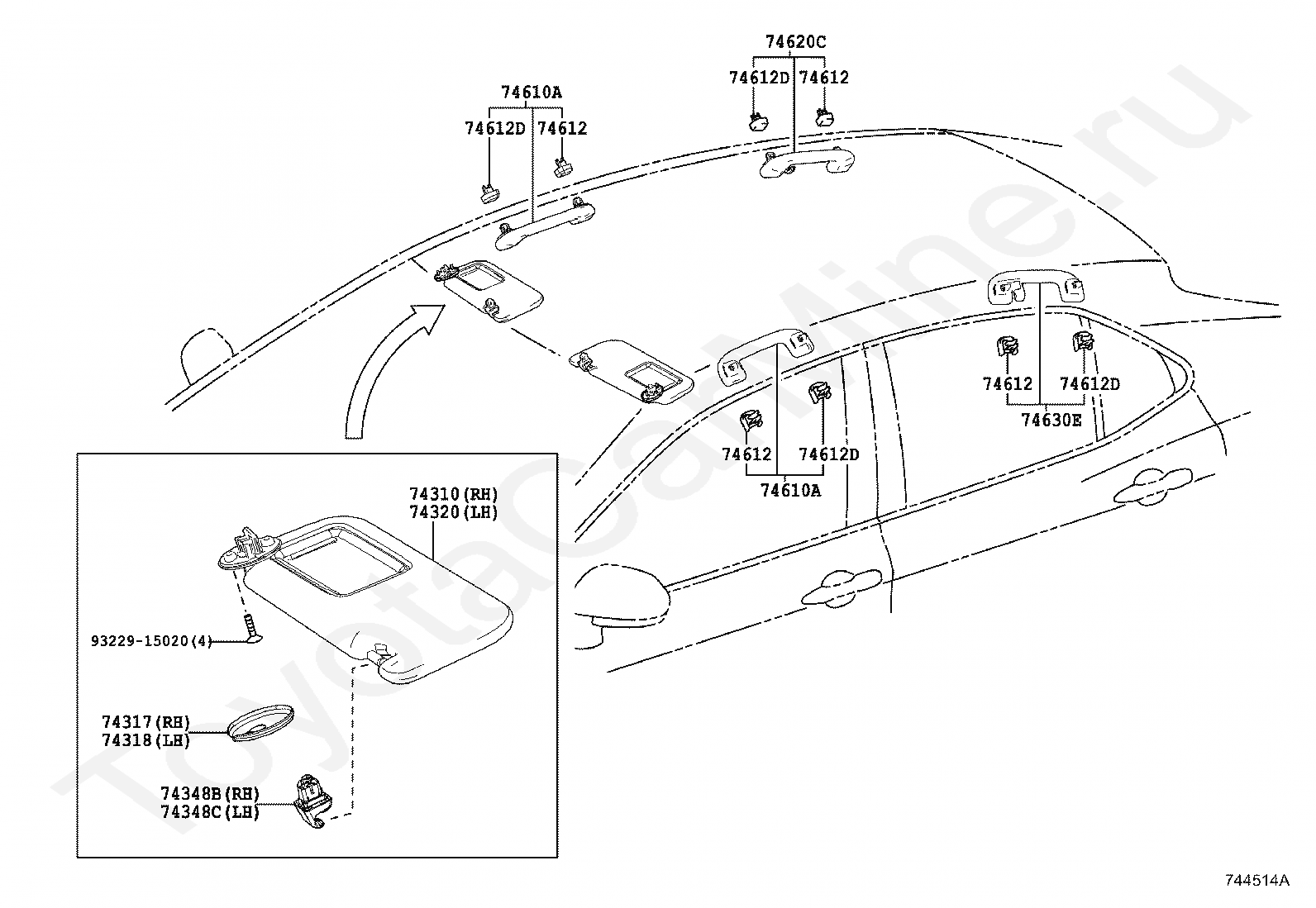 74620C
74612D 74612
74610A
74612D 74612
74612 74612D
74630E
74612 74612D
74610A
74310(RH)
74320(LH)
93229-15020(4)
74317(RH)
74318(LH)
74348B(RH)
74348C(LH)
ToyotaCarMine.ru
744514A