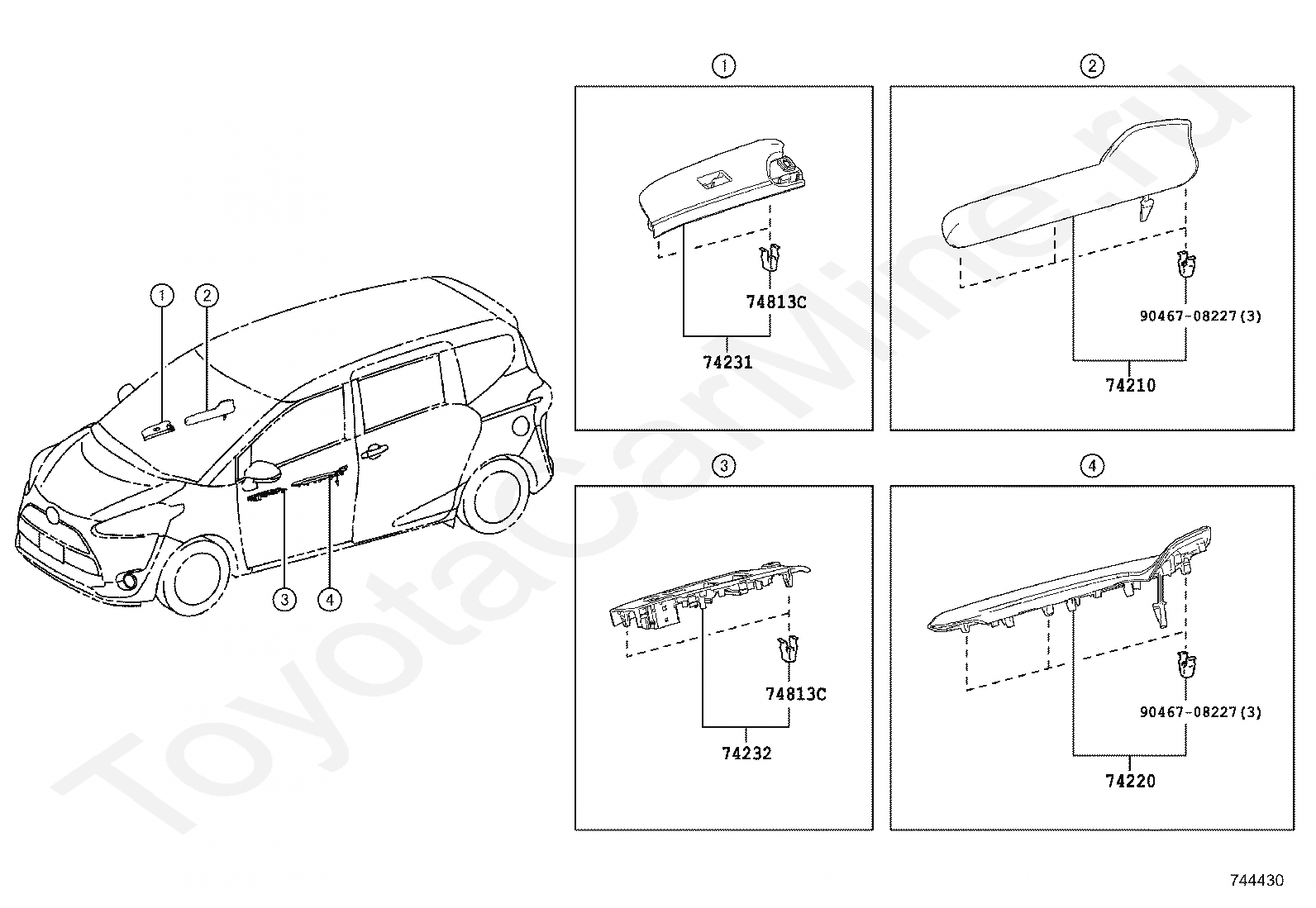 ToyotaCarMine.ru

1
2
3
4

1
74813C
74231

2
90467-08227(3)
74210

3
74813C
74232

4
90467-08227(3)
74220

744430