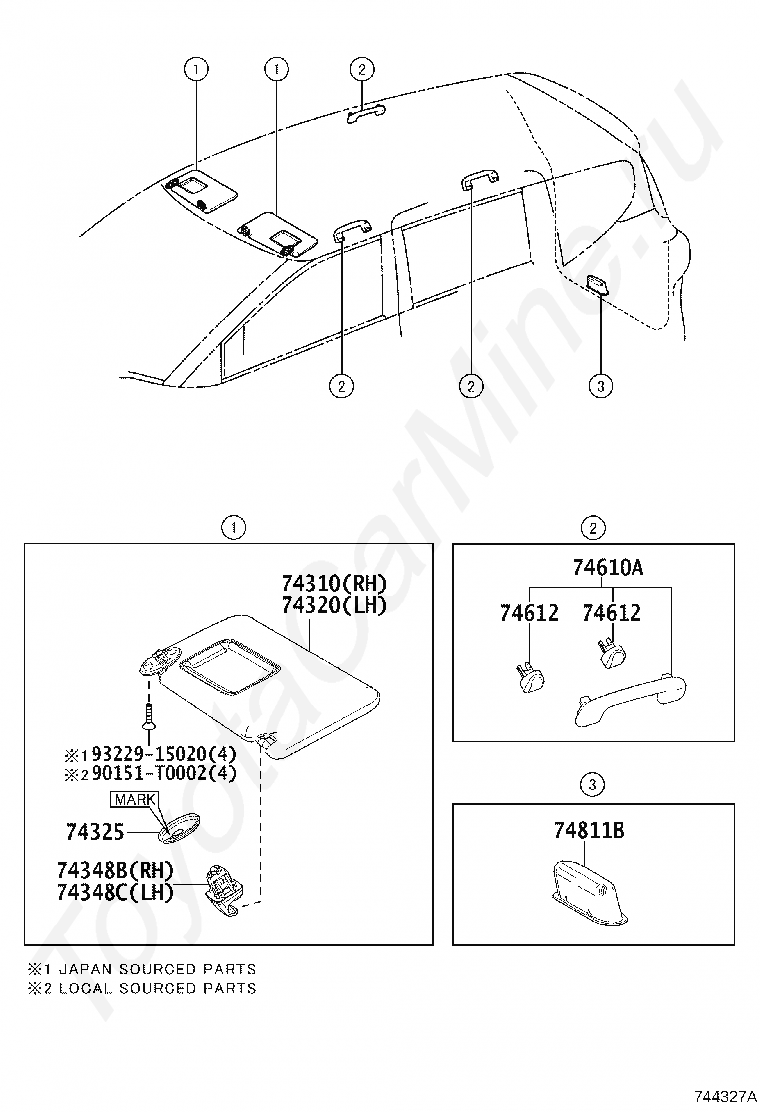 1
1
2
2
2
3

ToyotaCarMine.ru

1
74310(RH)
74320(LH)
※1 93229-15020(4)
※2 90151-T0002(4)
MARK
74325
74348B(RH)
74348C(LH)

2
74610A
74612
74612

3
74811B

※1 JAPAN SOURCED PARTS
※2 LOCAL SOURCED PARTS

744327A