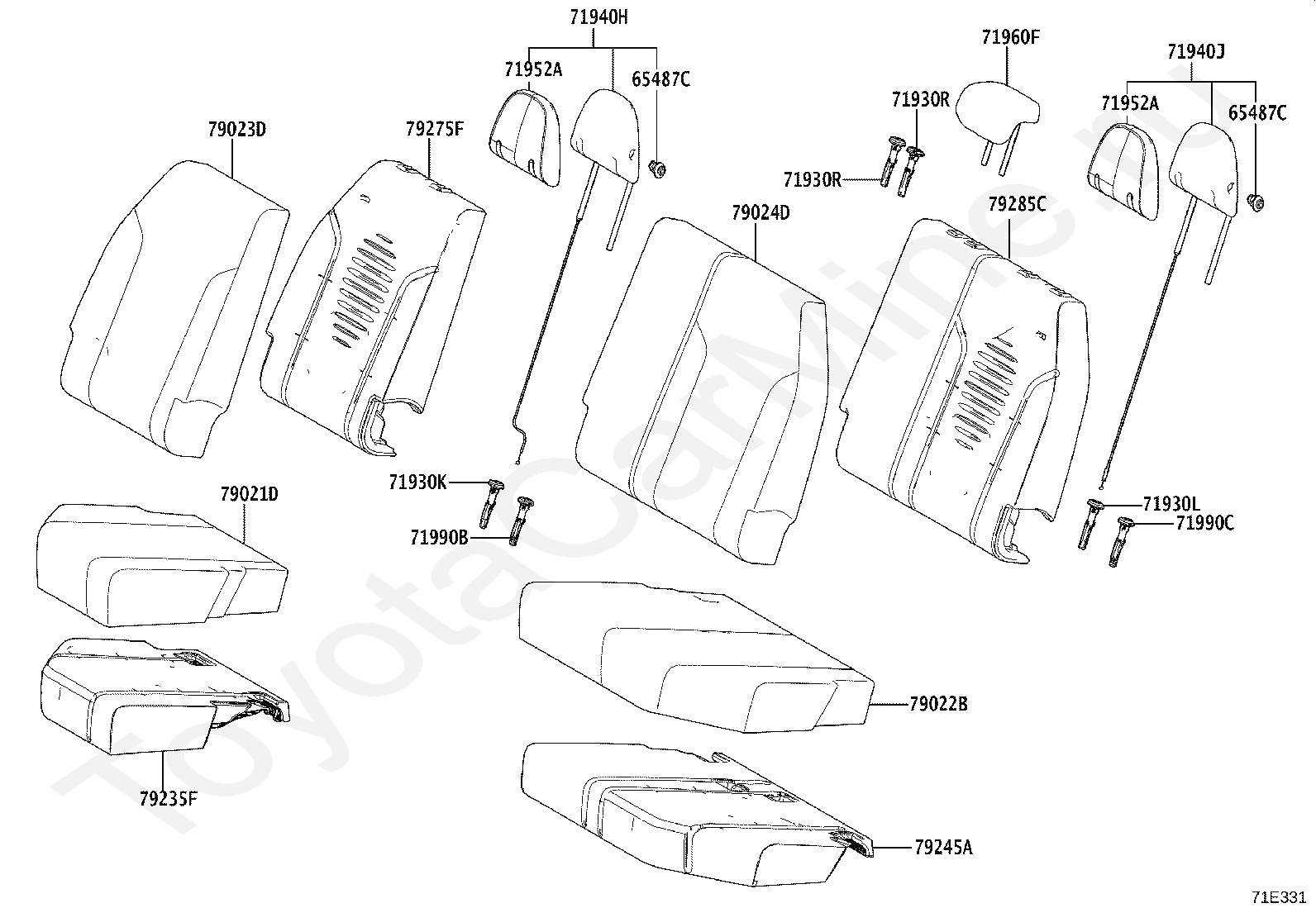 71940H
71952A
65487C
71960F
71940J
71930R
71952A
65487C
79023D
79275F
71930R
79024D
79285C
71930K
71990B
71930L
71990C
79021D
79022B
79235F
79245A
ToyotaCarMine.ru
71E331