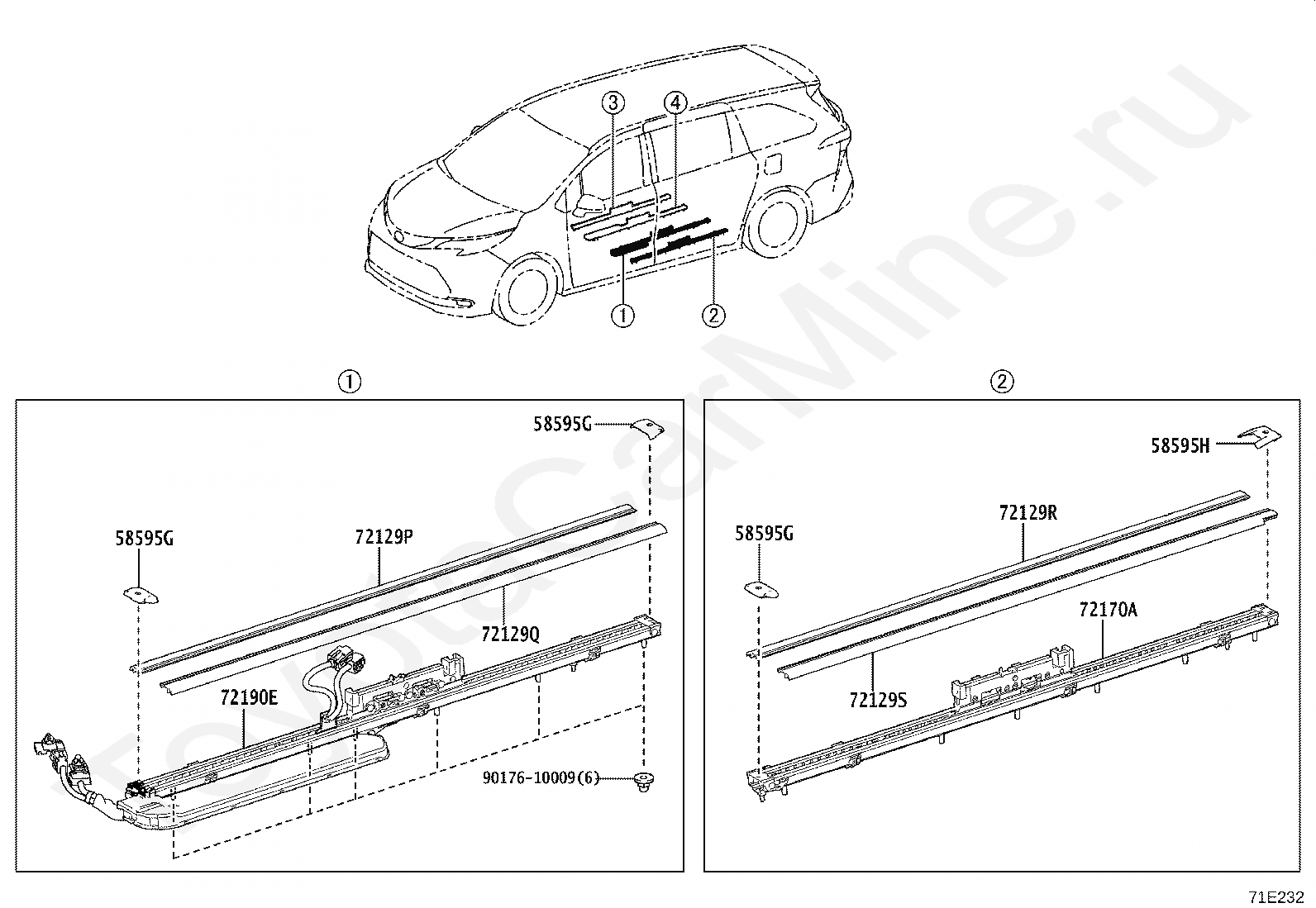 ③
④
①
②

①
58595G
58595G
72129P
72129Q
72190E
90176-10009(6)

②
58595H
58595G
72129R
72170A
72129S

71E232

ToyotaCarMine.ru