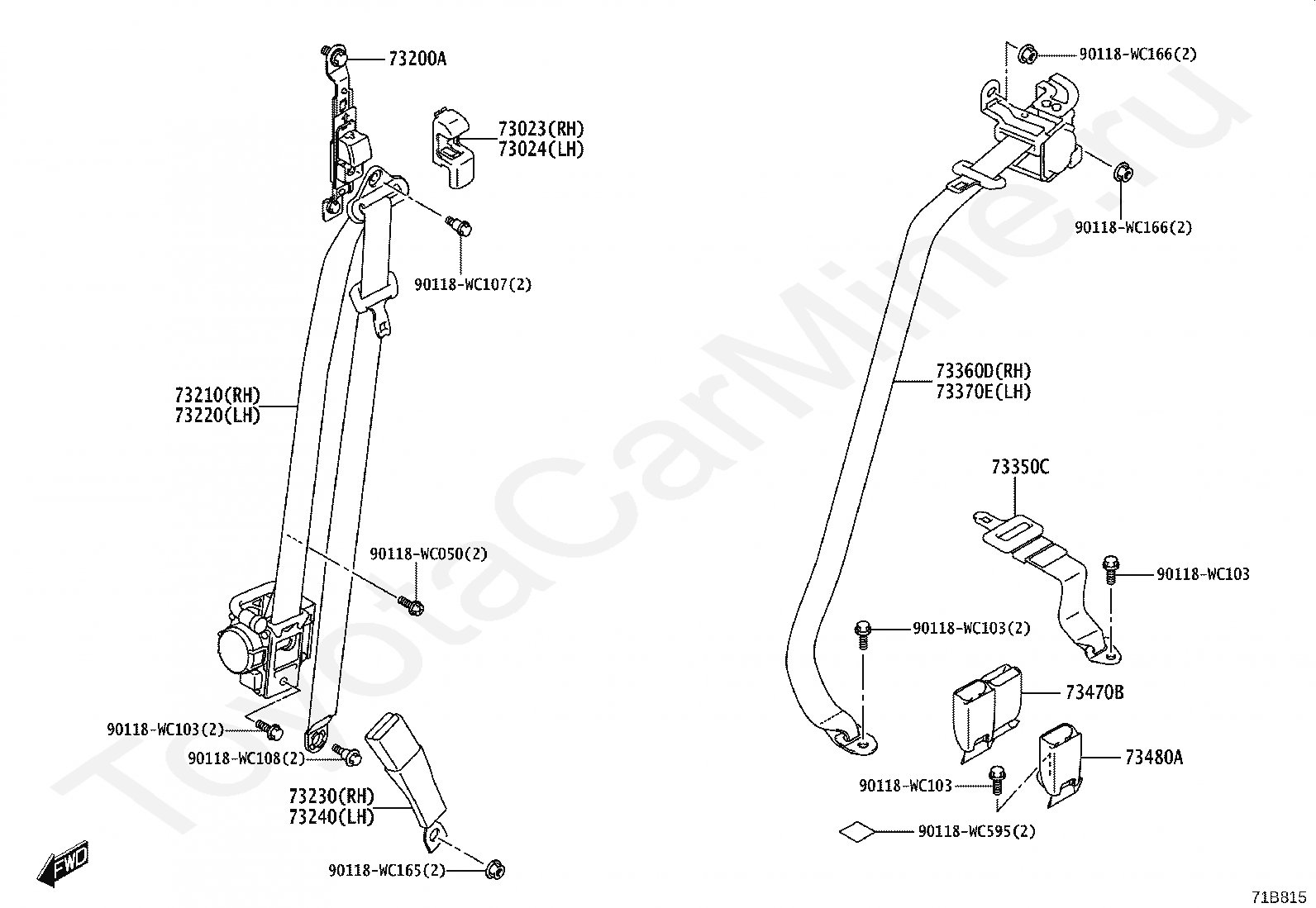 73200A

73023(RH)
73024(LH)

90118-WC107(2)

73210(RH)
73220(LH)

90118-WC050(2)

90118-WC103(2)

90118-WC108(2)

73230(RH)
73240(LH)

90118-WC165(2)

FWD

90118-WC166(2)

90118-WC166(2)

73360D(RH)
73370E(LH)

73350C

90118-WC103

90118-WC103(2)

73470B

73480A

90118-WC103

90118-WC595(2)

ToyotaCarMine.ru

71B815