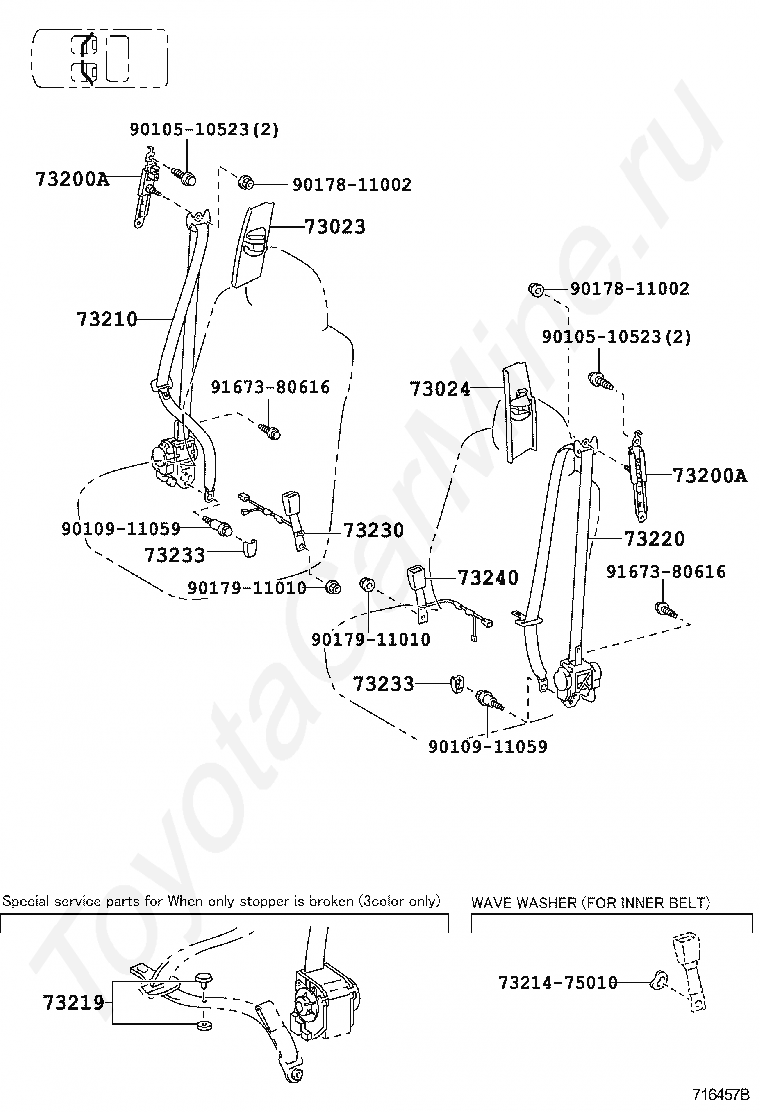 90105-10523(2)
73200A
90178-11002
73023
73210
91673-80616
90109-11059
73233
73230
90179-11010
90178-11002
90105-10523(2)
73024
73200A
73220
91673-80616
73240
90179-11010
73233
90109-11059

ToyotaCarMine.ru

Special service parts for When only stopper is broken (3color only)
73219

WAVE WASHER (FOR INNER BELT)
73214-75010

716457B