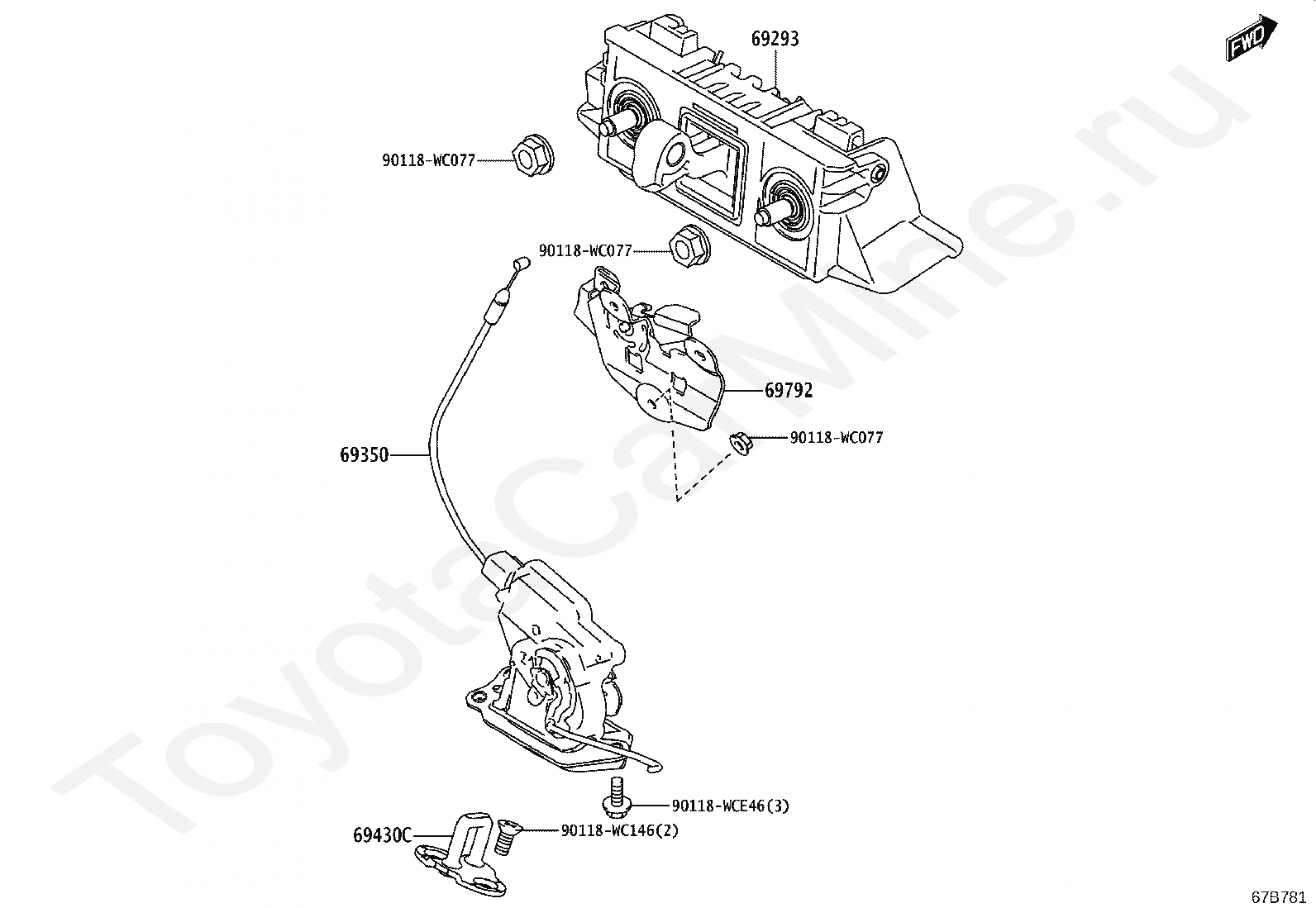 FWD

69293

90118-WC077

90118-WC077

69792

90118-WC077

69350

90118-WCE46(3)

69430C

90118-WC146(2)

ToyotaCarMine.ru

67B781