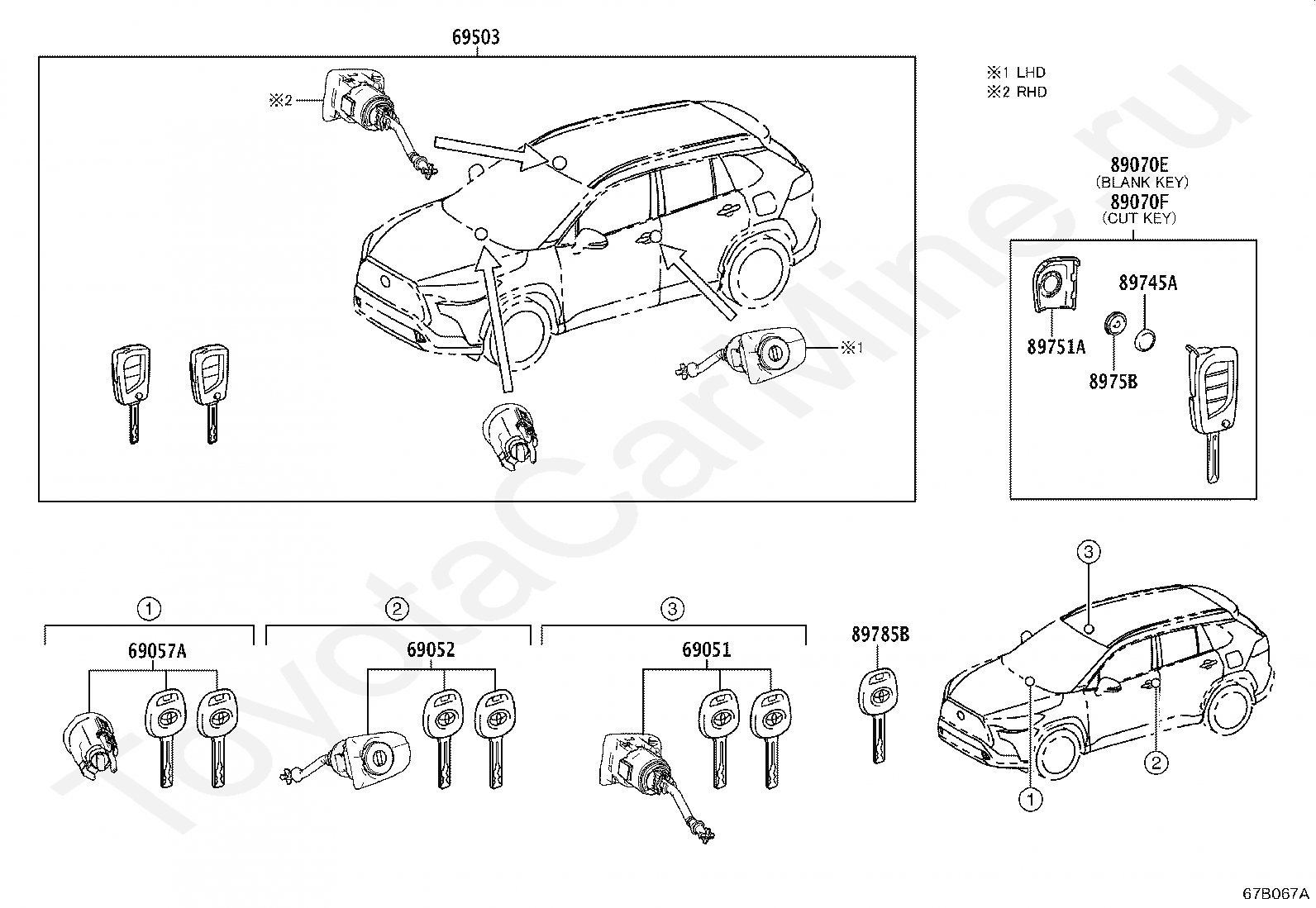 69503

※2

※1

※1 LHD
※2 RHD

89070E
(BLANK KEY)
89070F
(CUT KEY)

89745A

89751A

8975B

①
69057A

②
69052

③
69051

89785B

③

②

①

ToyotaCarMine.ru

67B067A