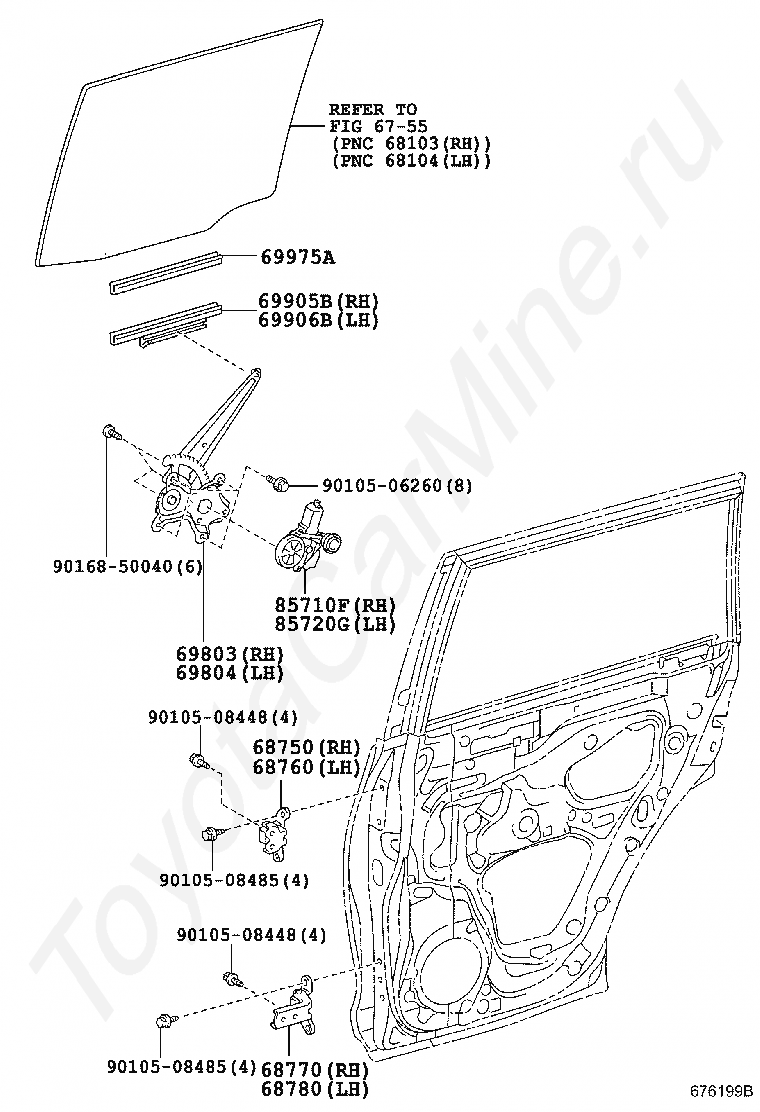 REFER TO
FIG 67-55
(PNC 68103(RH))
(PNC 68104(LH))

69975A

69905B(RH)
69906B(LH)

90105-06260(8)

90168-50040(6)

85710F(RH)
85720G(LH)

69803(RH)
69804(LH)

90105-08448(4)

68750(RH)
68760(LH)

90105-08485(4)

90105-08448(4)

90105-08485(4)

68770(RH)
68780(LH)

676199B

ToyotaCarMine.ru