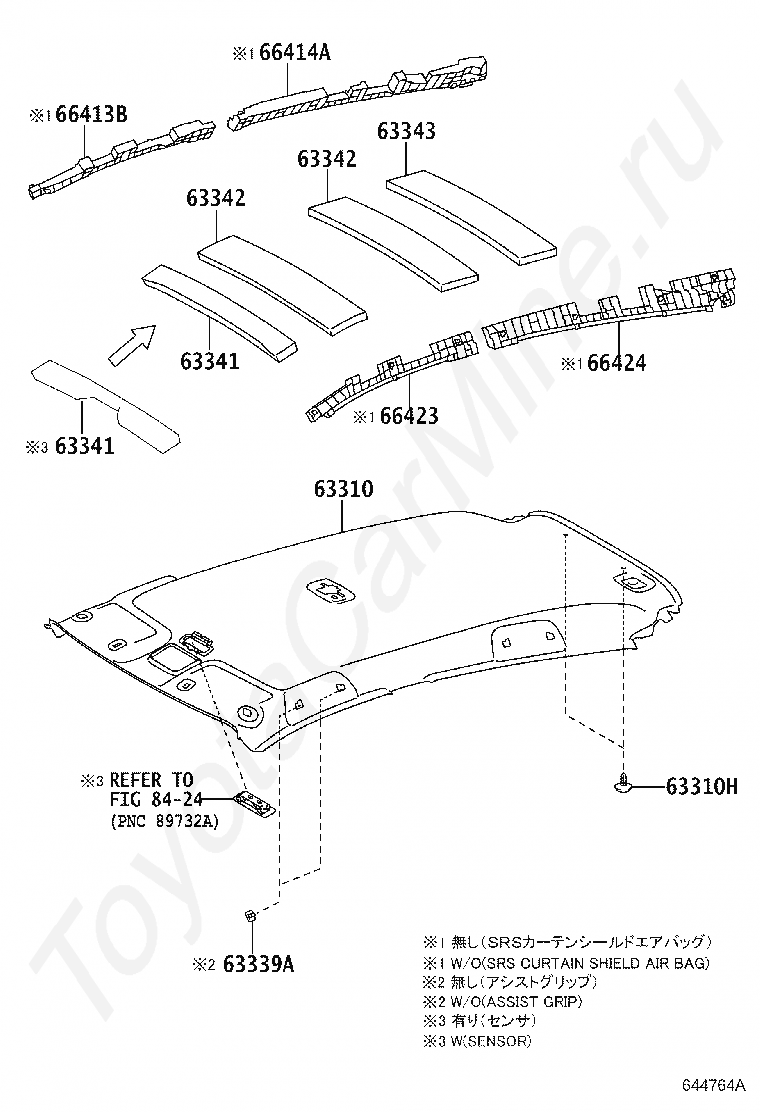 ※1 66414A

※1 66413B

63343

63342

63342

63341

※1 66424

※1 66423

※3 63341

63310

※3 REFER TO FIG 84-24 (PNC 89732A)

63310H

※2 63339A

※1 無し(SRSカーテンシールドエアバッグ)
※1 W/O(SRS CURTAIN SHIELD AIR BAG)
※2 無し(アシストグリップ)
※2 W/O(ASSIST GRIP)
※3 有り(センサ)
※3 W(SENSOR)

644764A

ToyotaCarMine.ru