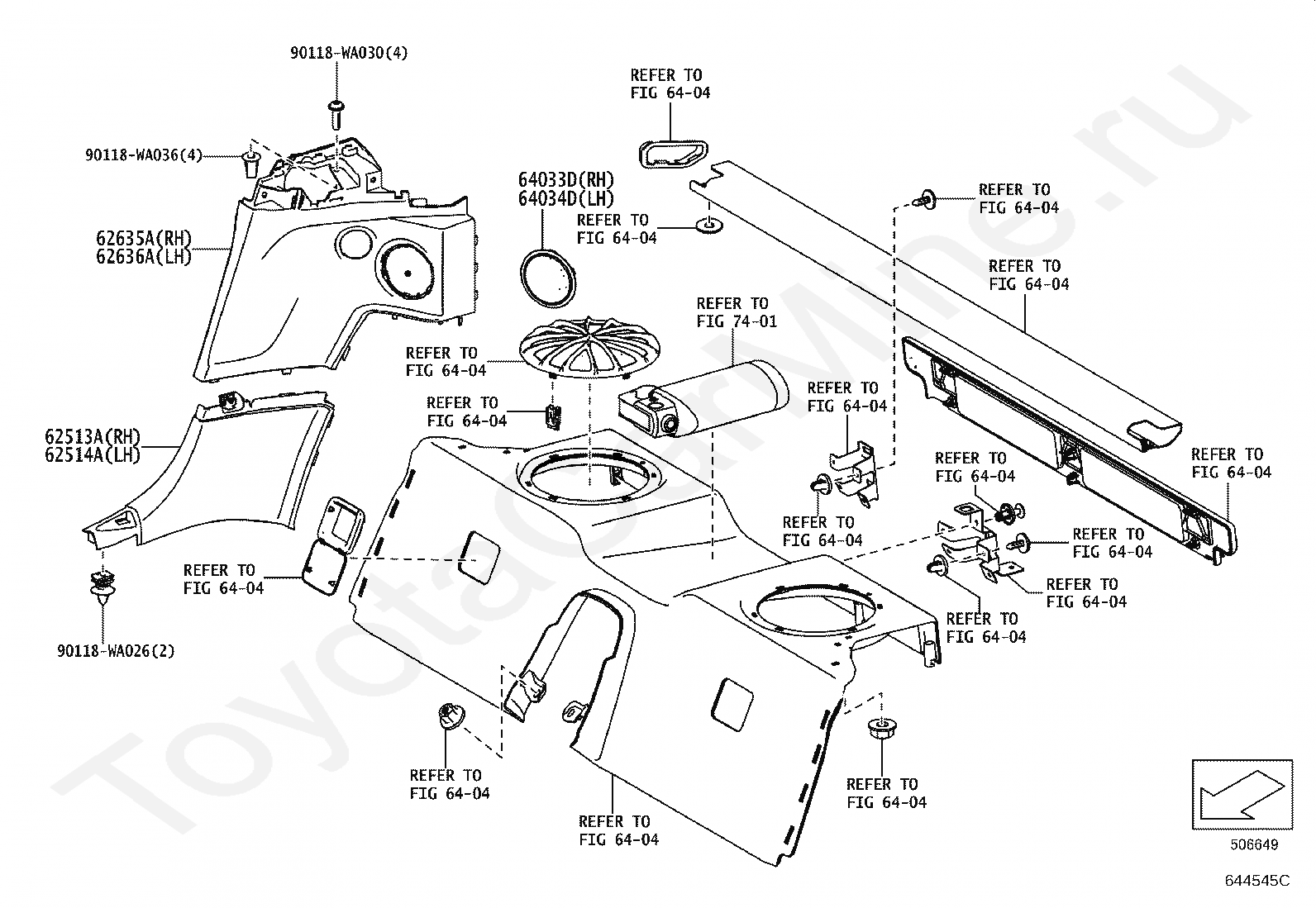 90118-WA030(4)

90118-WA036(4)

62635A(RH)
62636A(LH)

62513A(RH)
62514A(LH)

90118-WA026(2)

REFER TO
FIG 64-04

64033D(RH)
64034D(LH)

REFER TO
FIG 64-04

REFER TO
FIG 64-04

REFER TO
FIG 64-04

REFER TO
FIG 74-01

REFER TO
FIG 64-04

REFER TO
FIG 64-04

REFER TO
FIG 64-04

REFER TO
FIG 64-04

REFER TO
FIG 64-04

REFER TO
FIG 64-04

REFER TO
FIG 64-04

REFER TO
FIG 64-04

REFER TO
FIG 64-04

REFER TO
FIG 64-04

REFER TO
FIG 64-04

REFER TO
FIG 64-04

REFER TO
FIG 64-04

REFER TO
FIG 64-04

ToyotaCarMine.ru

506649

644545C