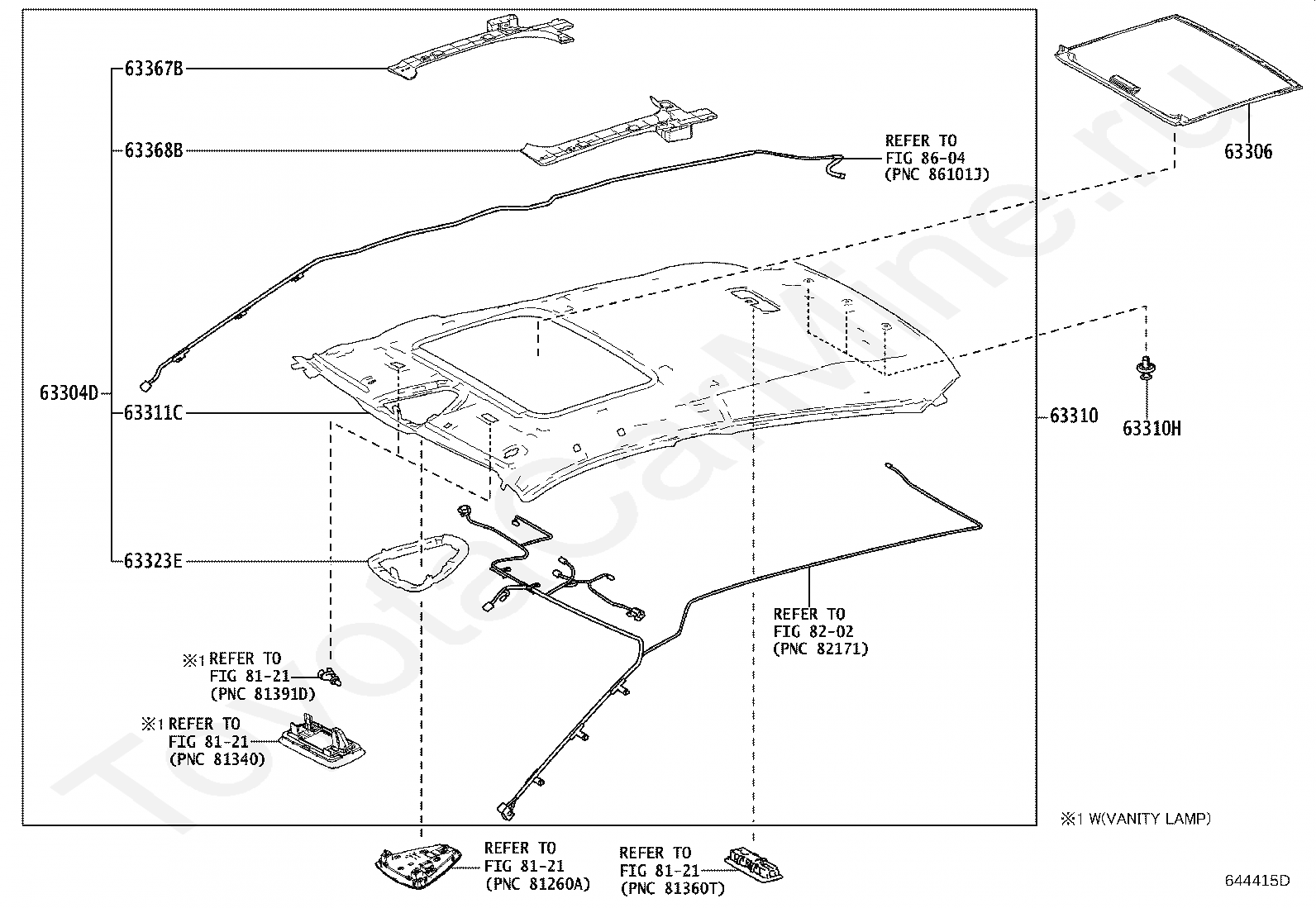 63367B

63368B

REFER TO
FIG 86-04
(PNC 86101J)

63306

63304D

63311C

63310

63310H

63323E

REFER TO
FIG 82-02
(PNC 82171)

※1 REFER TO
FIG 81-21
(PNC 81391D)

※1 REFER TO
FIG 81-21
(PNC 81340)

REFER TO
FIG 81-21
(PNC 81260A)

REFER TO
FIG 81-21
(PNC 81360T)

※1 W(VANITY LAMP)

644415D

ToyotaCarMine.ru