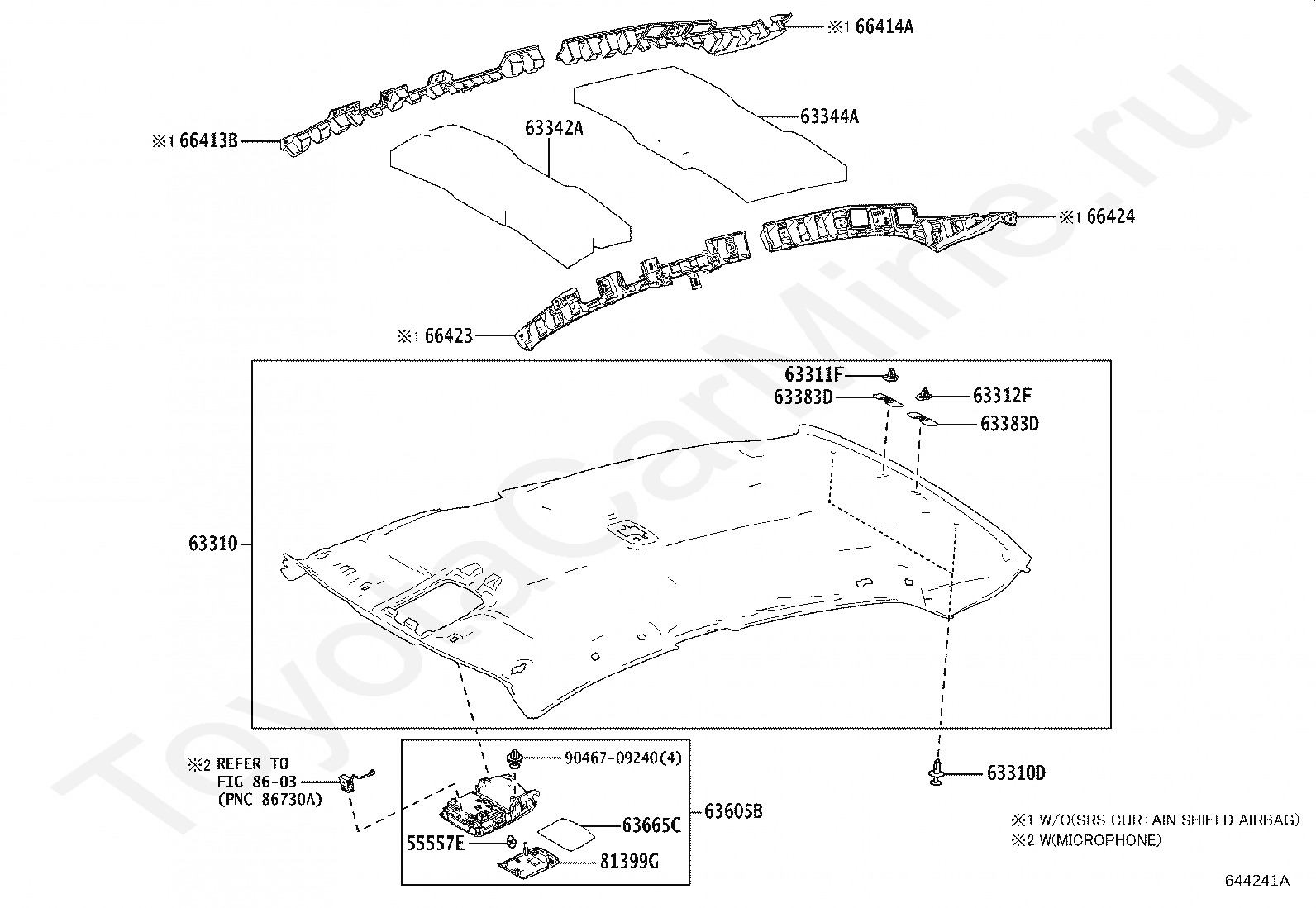 ※1 66414A

63344A

63342A

※1 66413B

※1 66424

※1 66423

63311F

63383D

63312F

63383D

63310

※2 REFER TO
FIG 86-03
(PNC 86730A)

90467-09240(4)

63605B

63665C

55557E

81399G

63310D

※1 W/O(SRS CURTAIN SHIELD AIRBAG)
※2 W(MICROPHONE)

644241A

ToyotaCarMine.ru