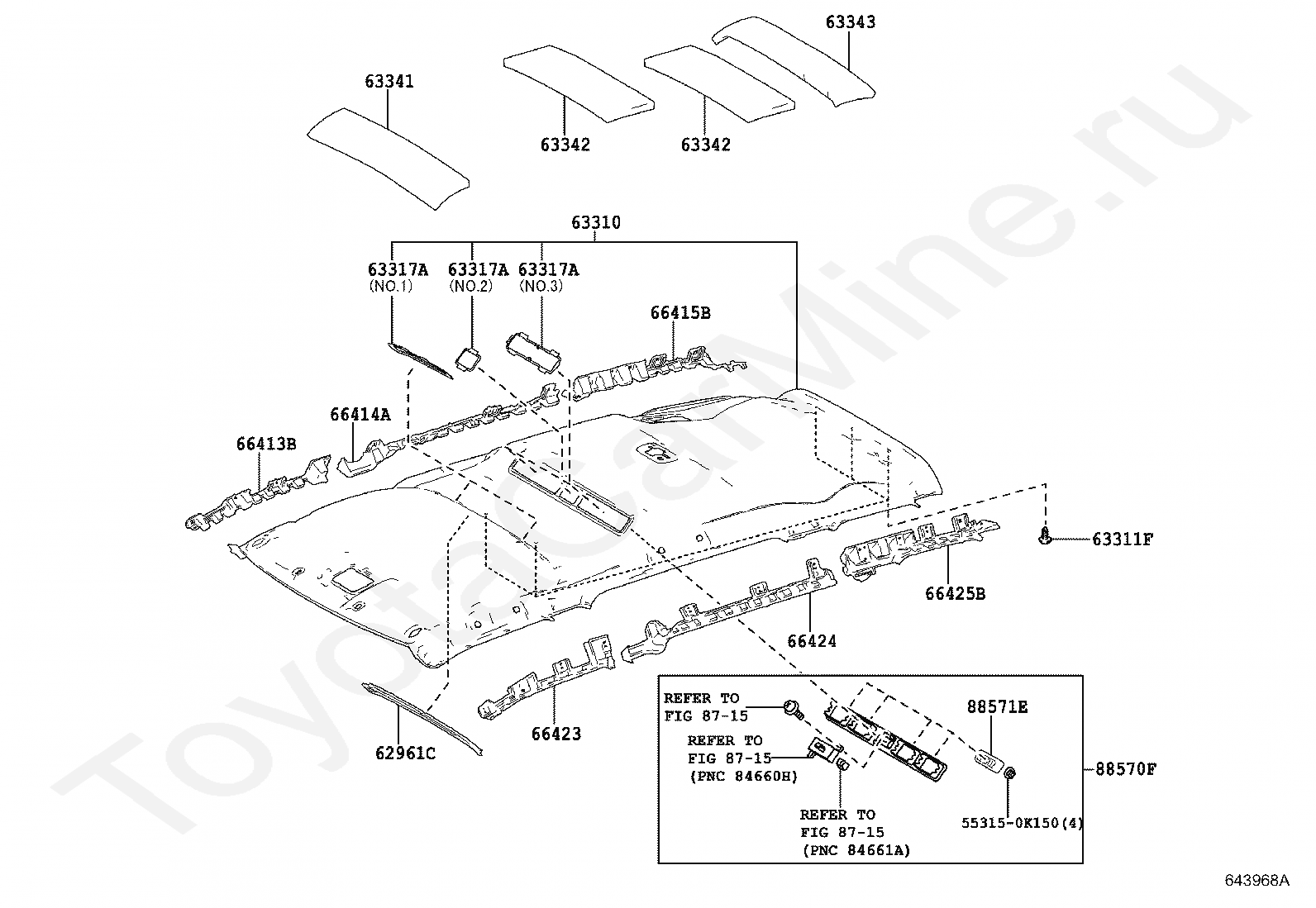 63343
63341
63342
63342
63310
63317A
(NO.1)
63317A
(NO.2)
63317A
(NO.3)
66415B
66414A
66413B
63311F
66425B
66424
66423
62961C
REFER TO
FIG 87-15
REFER TO
FIG 87-15
(PNC 84660H)
REFER TO
FIG 87-15
(PNC 84661A)
88571E
88570F
55315-0K150(4)
643968A
ToyotaCarMine.ru