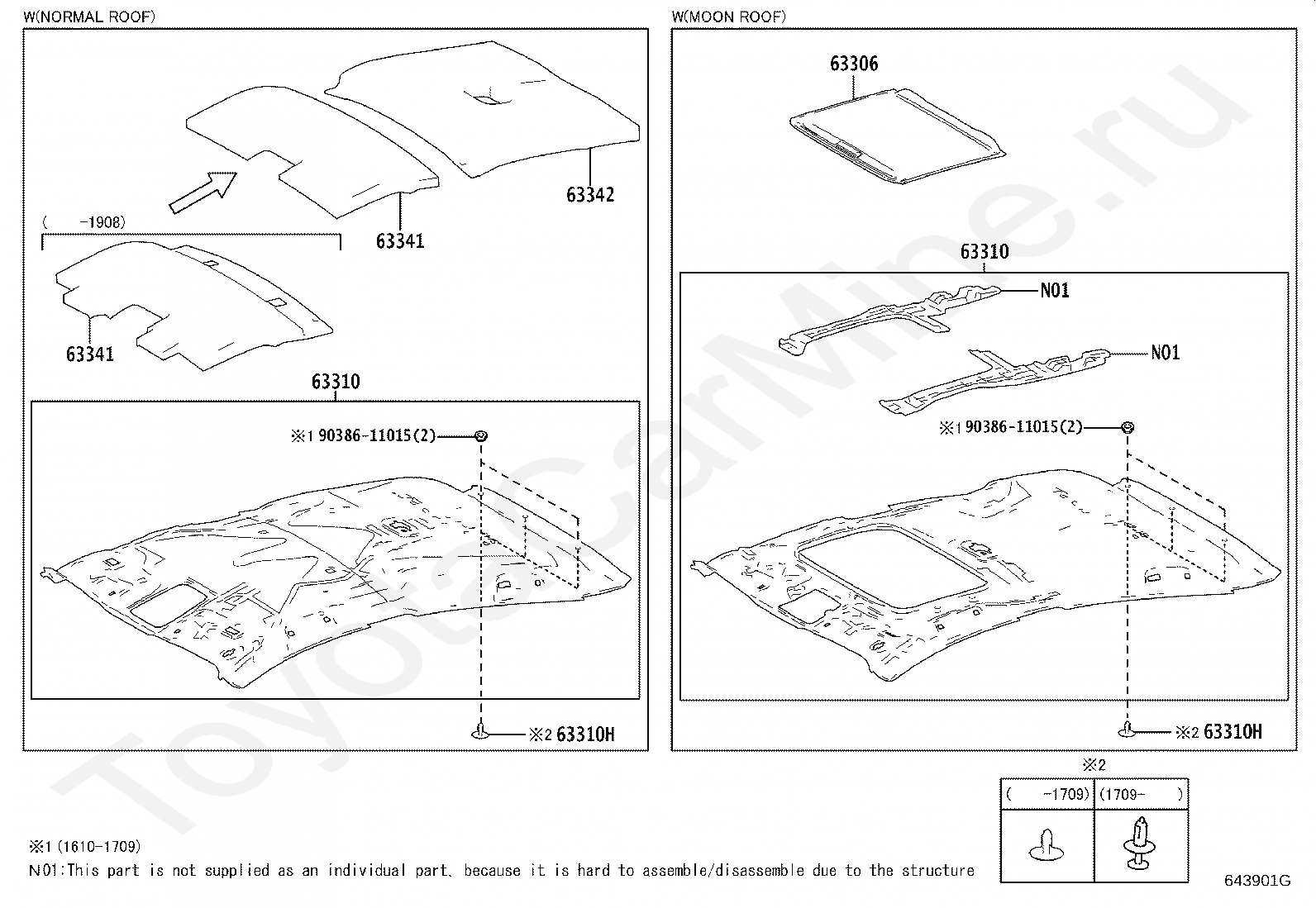 W(NORMAL ROOF)

63342

63341

( -1908)

63341

63310

※1 90386-11015(2)

※2 63310H

W(MOON ROOF)

63306

63310

N01

N01

※1 90386-11015(2)

※2 63310H

※2

| ( -1709) | (1709- ) |
|---|---|
| | |

※1 (1610-1709)

N01:This part is not supplied as an individual part, because it is hard to assemble/disassemble due to the structure

643901G

ToyotaCarMine.ru