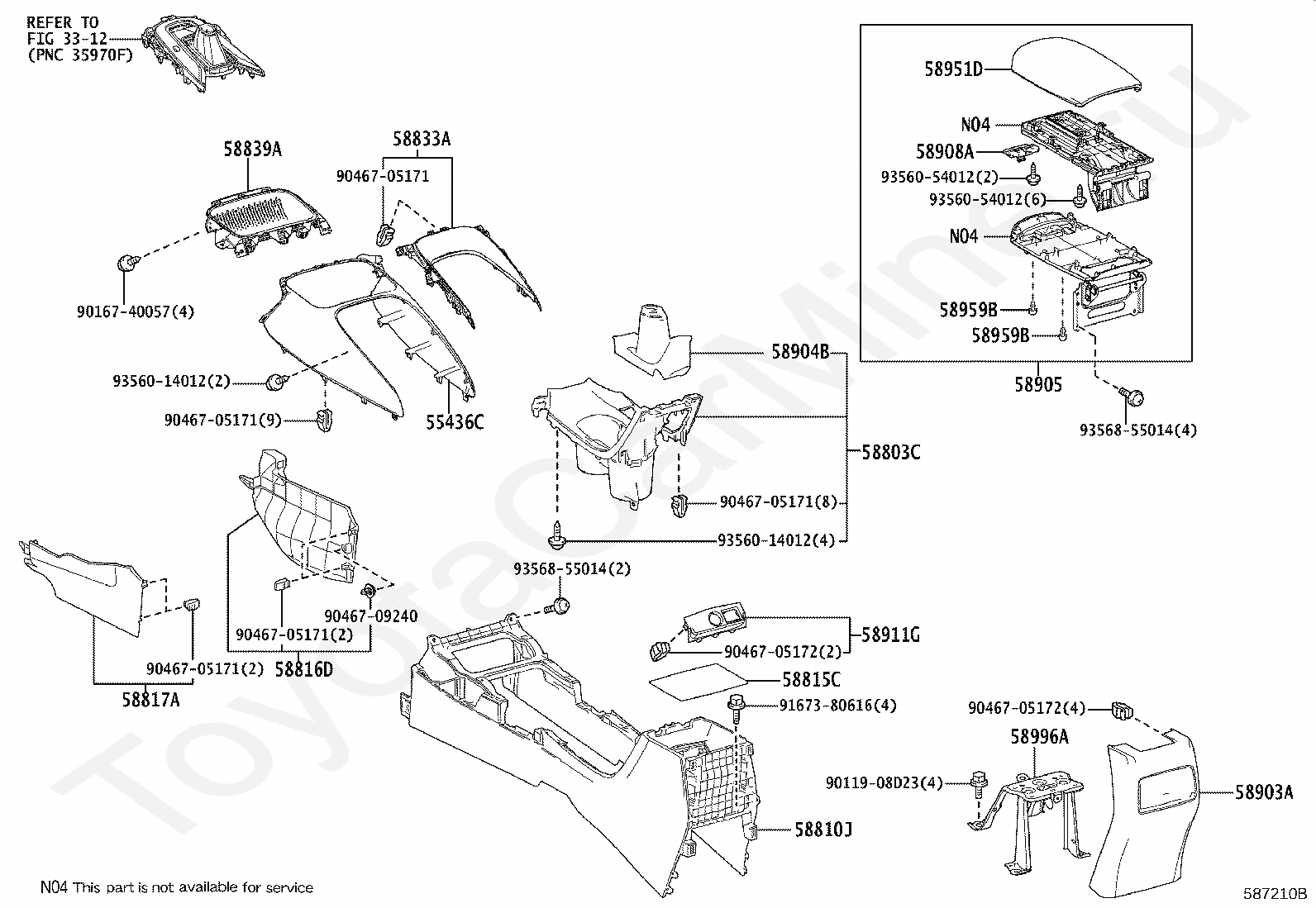 REFER TO FIG 33-12 (PNC 35970F)

58839A

58833A

90467-05171

90167-40057(4)

93560-14012(2)

90467-05171(9)

55436C

58951D

N04

58908A

93560-54012(2)

93560-54012(6)

N04

58959B

58959B

58905

93568-55014(4)

58904B

58803C

90467-05171(8)

93560-14012(4)

93568-55014(2)

90467-09240

90467-05171(2)

58816D

90467-05171(2)

58817A

58911G

90467-05172(2)

58815C

91673-80616(4)

90467-05172(4)

58996A

90119-08D23(4)

58903A

58810J

N04 This part is not available for service

587210B

ToyotaCarMine.ru