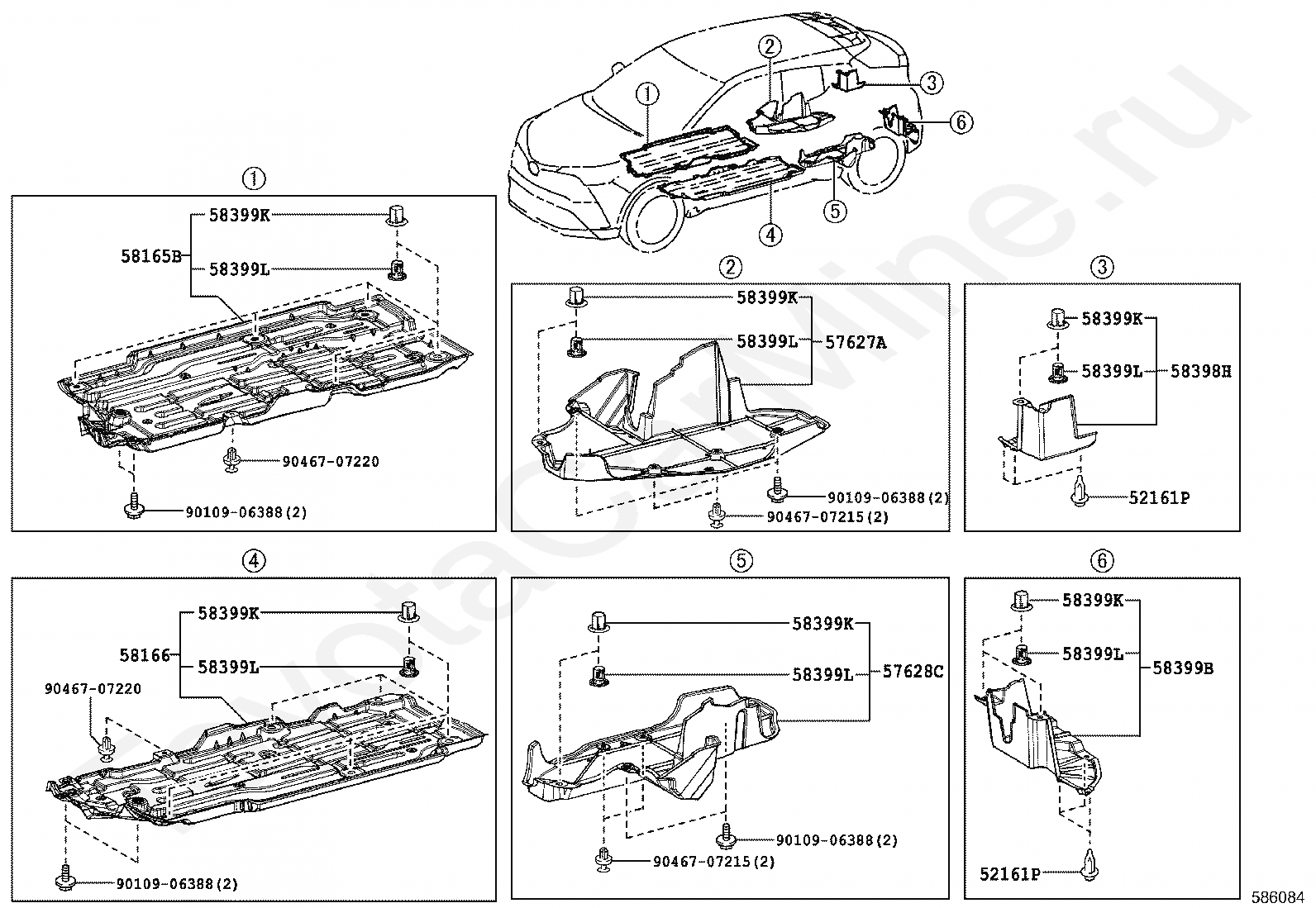 1
2
3
6
5
4

1
58399K
58165B
58399L
90467-07220
90109-06388(2)

2
58399K
58399L
57627A
90109-06388(2)
90467-07215(2)

3
58399K
58399L
58398H
52161P

4
58399K
58166
58399L
90467-07220
90109-06388(2)

5
58399K
58399L
57628C
90109-06388(2)
90467-07215(2)

6
58399K
58399L
58399B
52161P

586084

ToyotaCarMine.ru