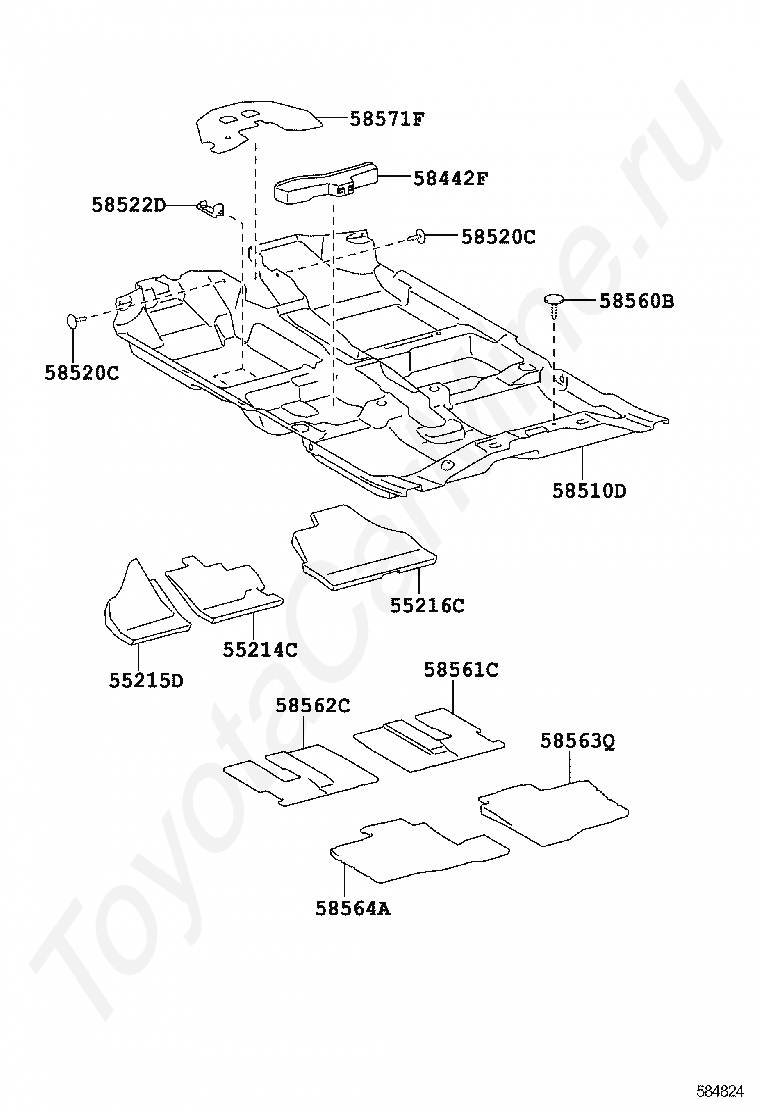 58571F
58442F
58522D
58520C
58560B
58520C
58510D
55216C
55214C
55215D
58561C
58562C
58563Q
58564A
ToyotaCarline.ru
584824