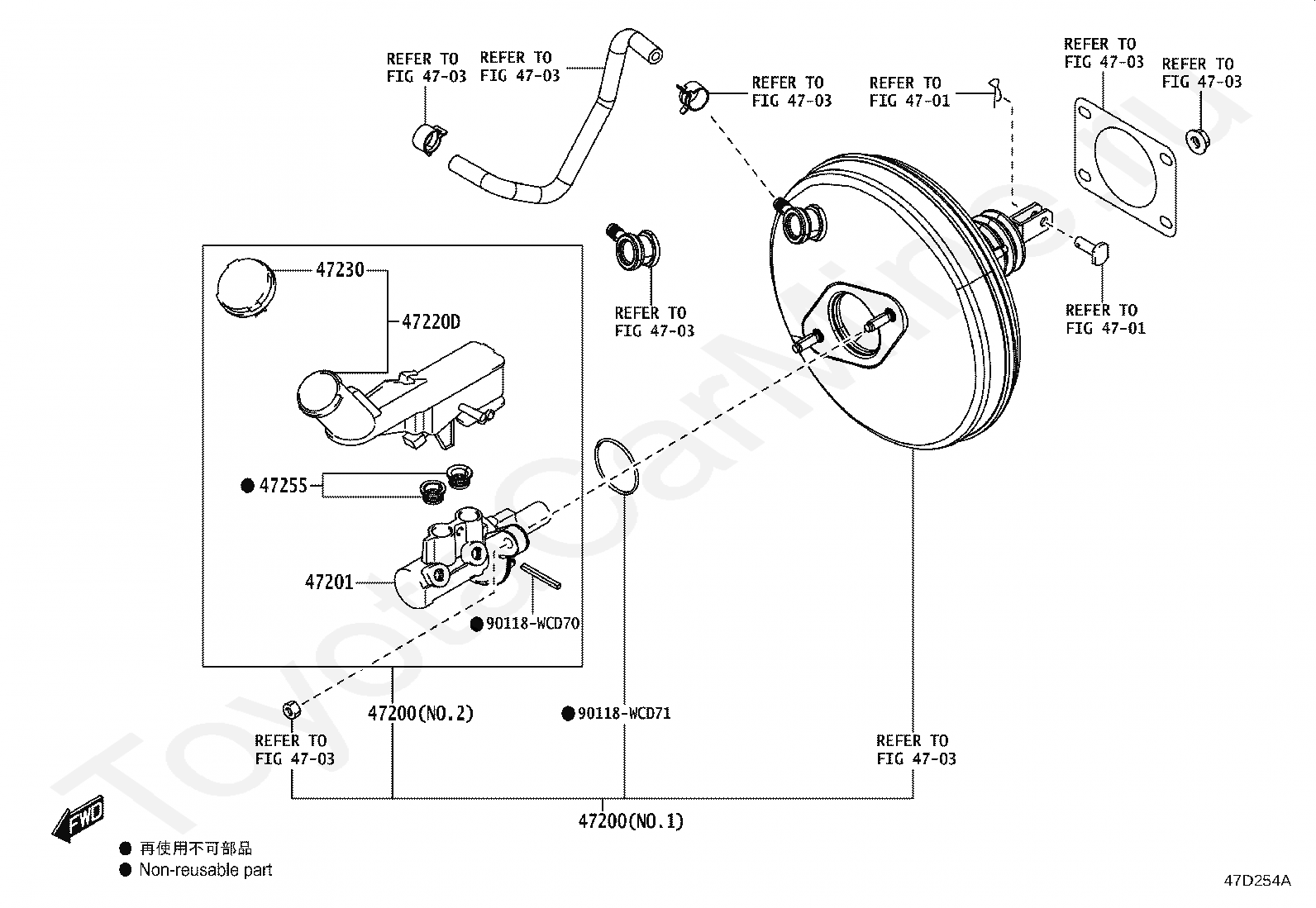 REFER TO
FIG 47-03

REFER TO
FIG 47-03

REFER TO
FIG 47-03

REFER TO
FIG 47-01

REFER TO
FIG 47-03

REFER TO
FIG 47-03

47230

47220D

REFER TO
FIG 47-03

REFER TO
FIG 47-01

● 47255

47201

● 90118-WCD70

47200(NO.2)

● 90118-WCD71

REFER TO
FIG 47-03

REFER TO
FIG 47-03

47200(NO.1)

FWD

● 再使用不可部品
● Non-reusable part

47D254A

ToyotaCarMine.ru