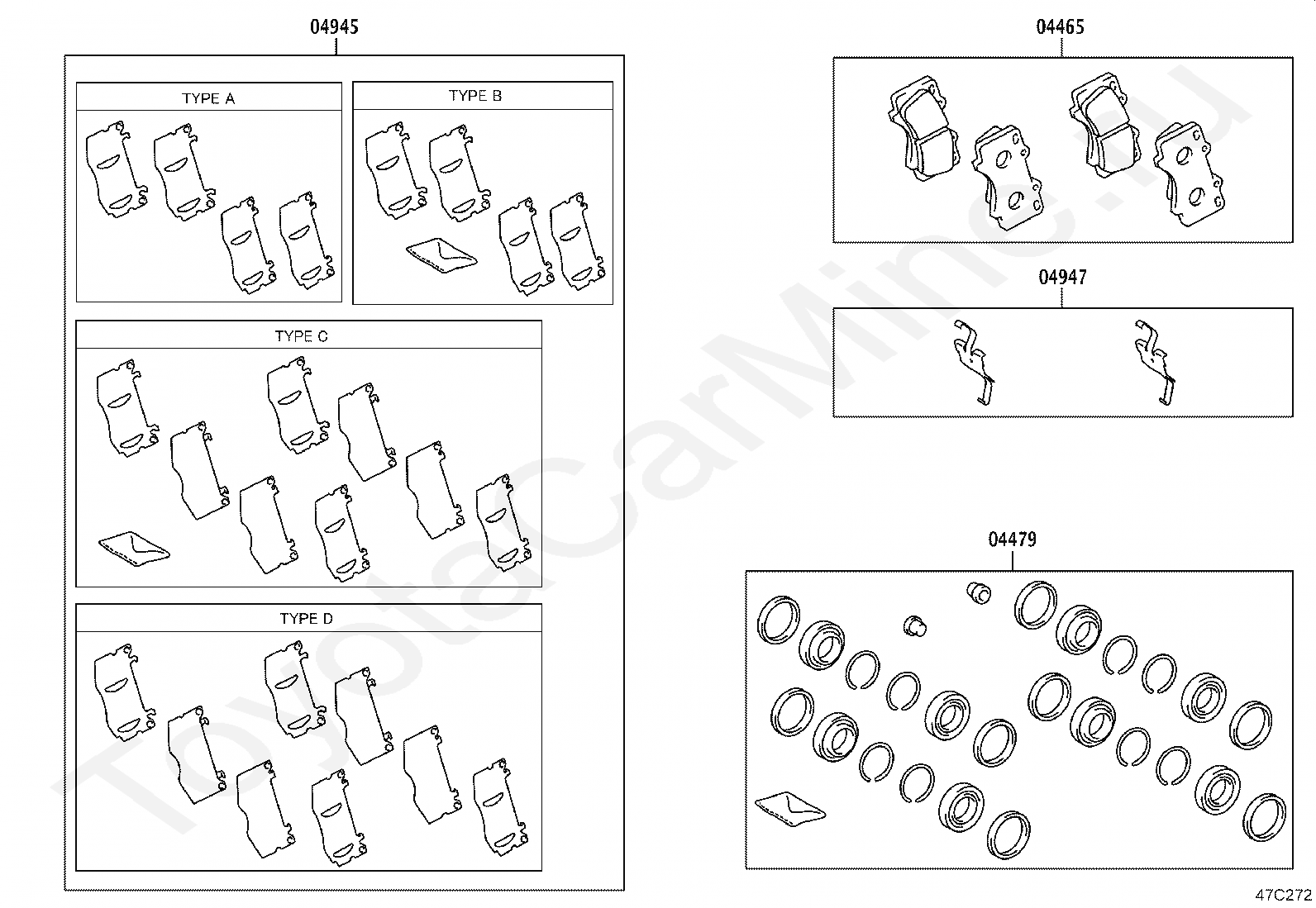 04945

TYPE A

TYPE B

TYPE C

TYPE D

04465

04947

04479

ToyotaCarMine.ru

47C272