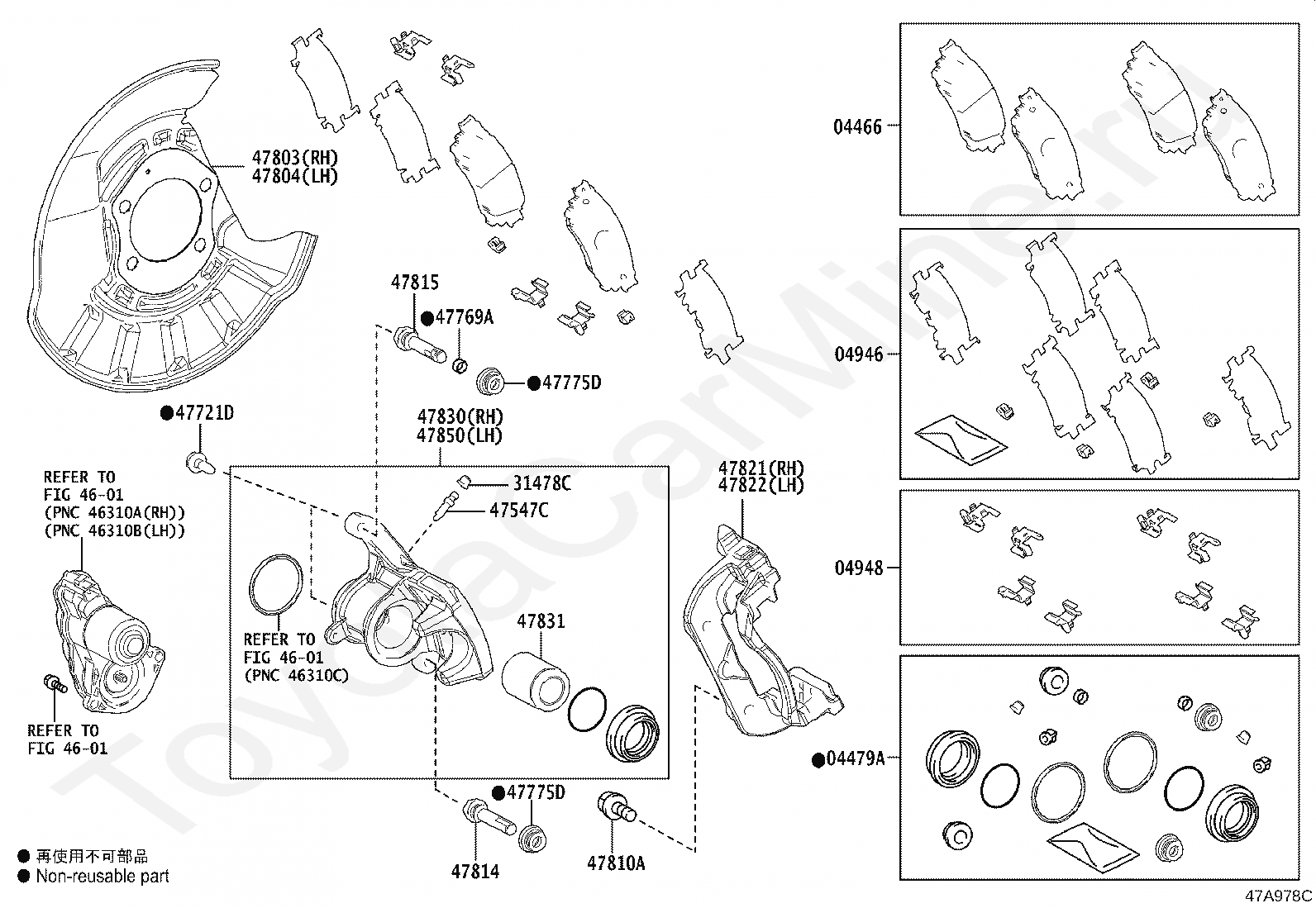 47803(RH)
47804(LH)

47815
●47769A
●47775D

●47721D

47830(RH)
47850(LH)

REFER TO
FIG 46-01
(PNC 46310A(RH))
(PNC 46310B(LH))

31478C
47547C

47821(RH)
47822(LH)

REFER TO
FIG 46-01
(PNC 46310C)

47831

REFER TO
FIG 46-01

●47775D

47814

47810A

04466

04946

04948

●04479A

● 再使用不可部品
● Non-reusable part

47A978C

ToyotaCarMiner.ru