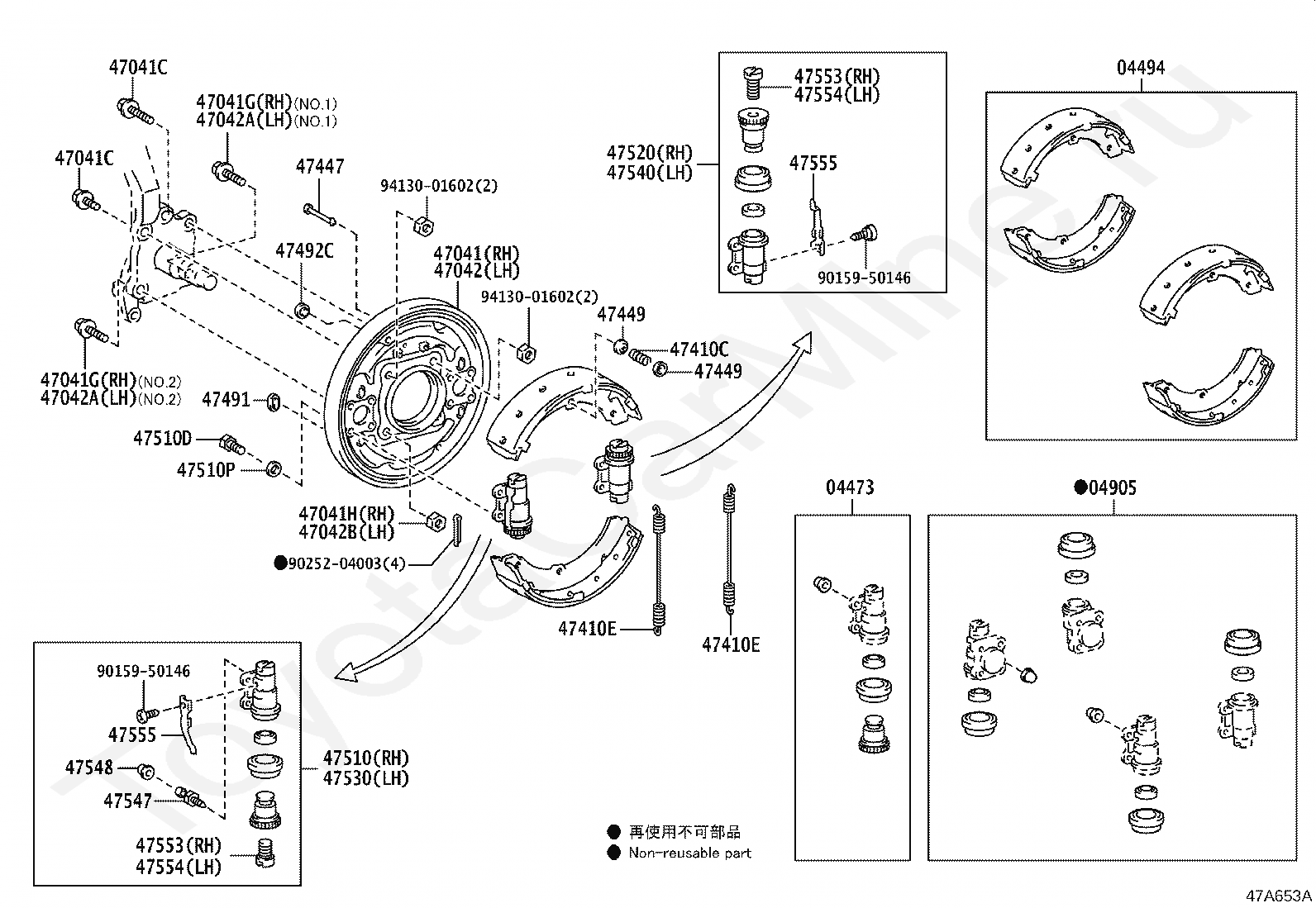 47041C
47041G(RH)(NO.1)
47042A(LH)(NO.1)
47041C
47447
94130-01602(2)
47492C
47041(RH)
47042(LH)
94130-01602(2)
47449
47410C
47449
47041G(RH)(NO.2)
47042A(LH)(NO.2)
47491
47510D
47510P
47041H(RH)
47042B(LH)
●90252-04003(4)
47410E
47410E

47553(RH)
47554(LH)
47520(RH)
47540(LH)
47555
90159-50146

04494

04473

●04905

90159-50146
47555
47548
47547
47510(RH)
47530(LH)
47553(RH)
47554(LH)

● 再使用不可部品
● Non-reusable part

ToyotaCarMine.ru

47A653A