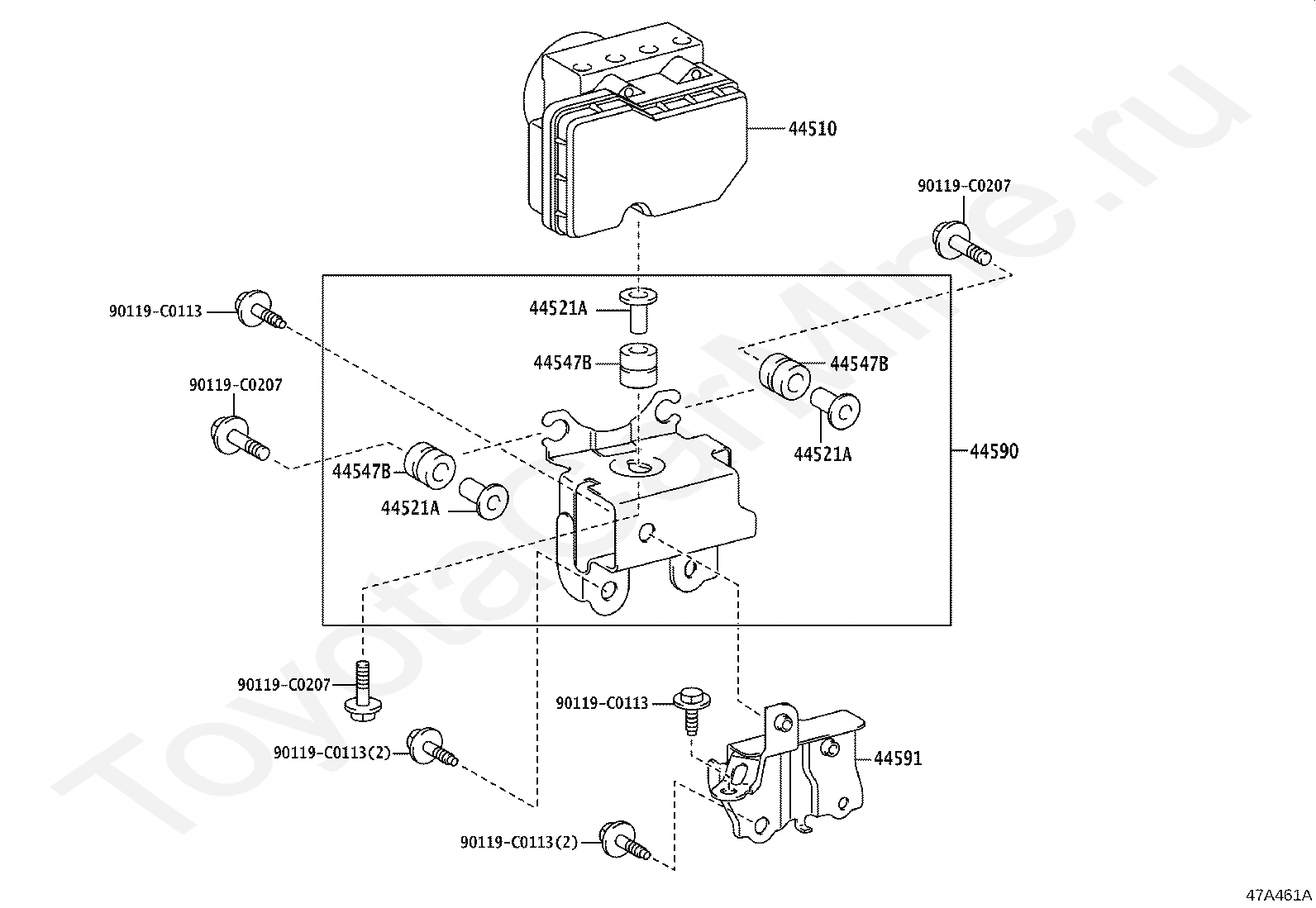 44510

90119-C0207

90119-C0113

44521A

44547B

44547B

90119-C0207

44521A

44590

44547B

44521A

90119-C0207

90119-C0113

90119-C0113(2)

44591

90119-C0113(2)

ToyotaCarMine.ru

47A461A