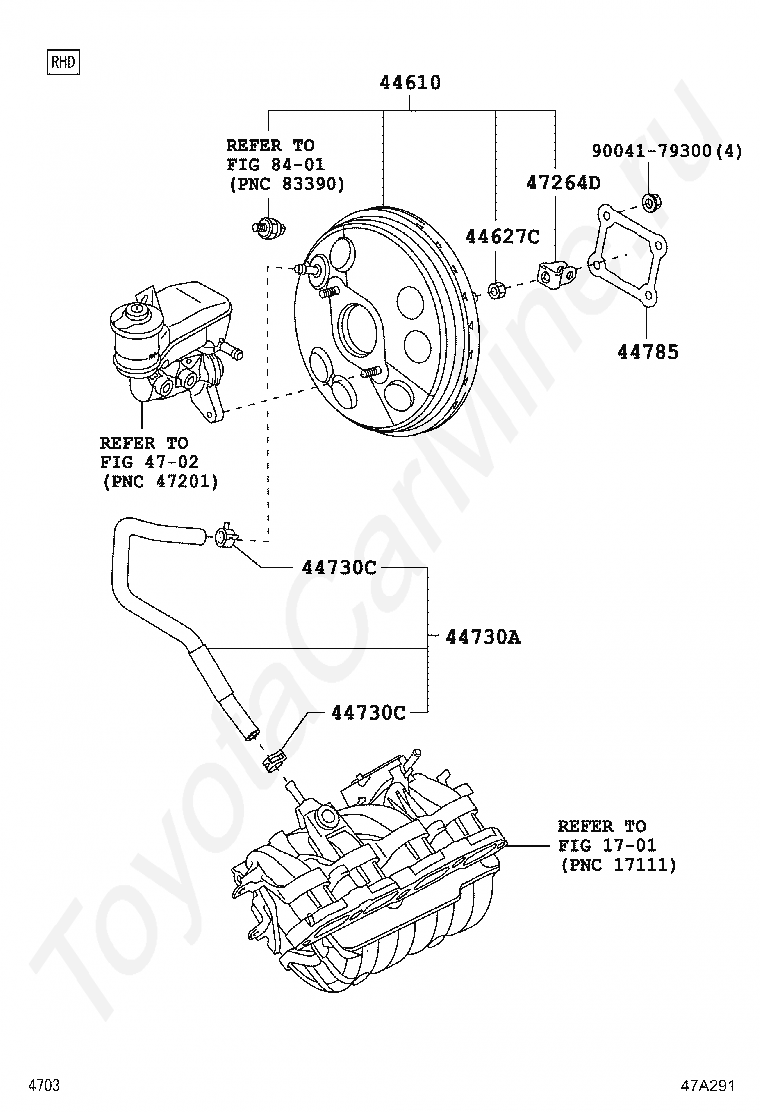 RHD

44610

REFER TO
FIG 84-01
(PNC 83390)

90041-79300(4)

47264D

44627C

44785

REFER TO
FIG 47-02
(PNC 47201)

44730C

44730A

44730C

REFER TO
FIG 17-01
(PNC 17111)

ToyotaCarMine.ru

4703

47A291