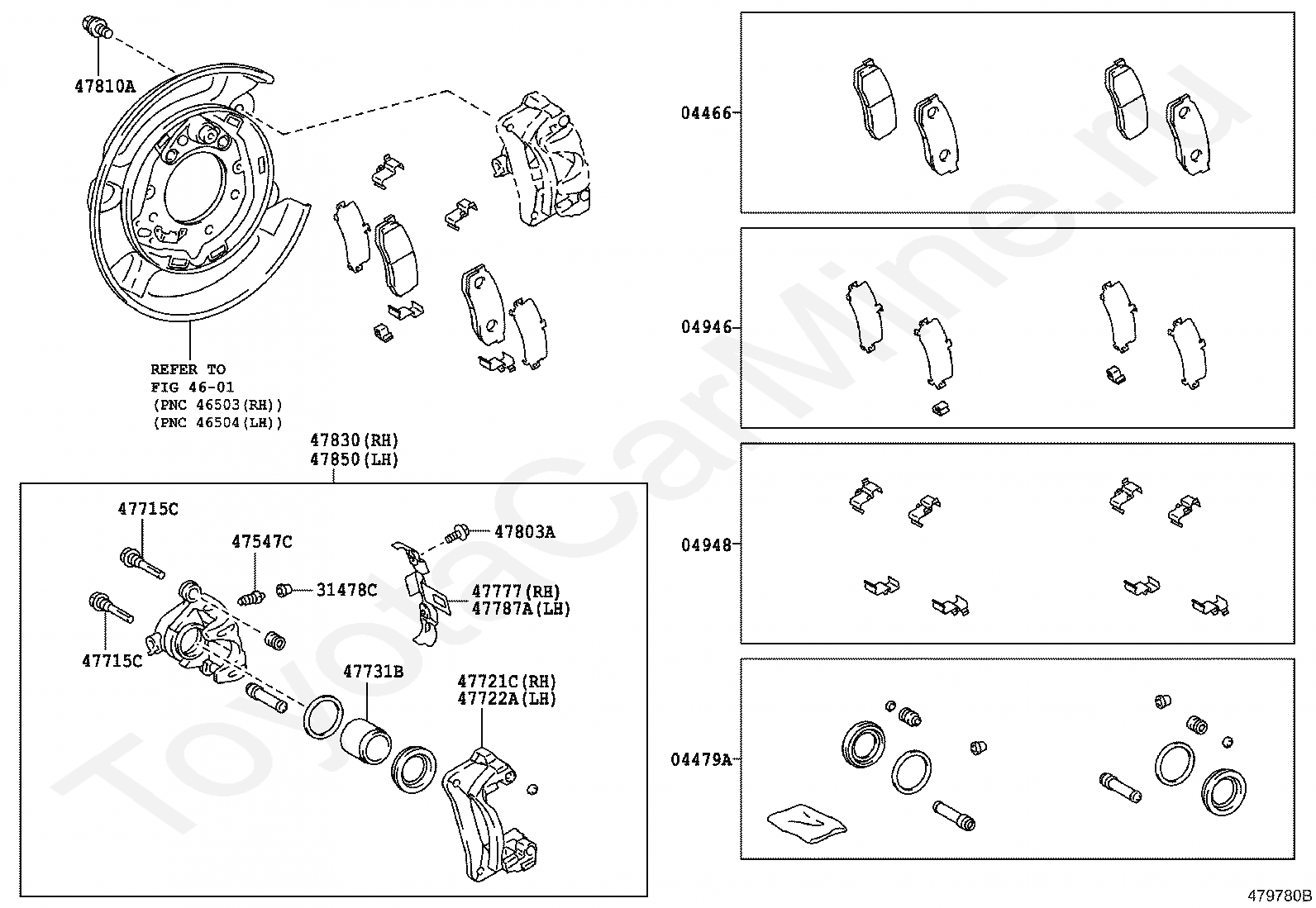 47810A

REFER TO
FIG 46-01
(PNC 46503(RH))
(PNC 46504(LH))

47830(RH)
47850(LH)

47715C
47547C
47803A
31478C
47777(RH)
47787A(LH)
47715C
47731B
47721C(RH)
47722A(LH)

04466
04946
04948
04479A

ToyotaCarMine.ru

479780B