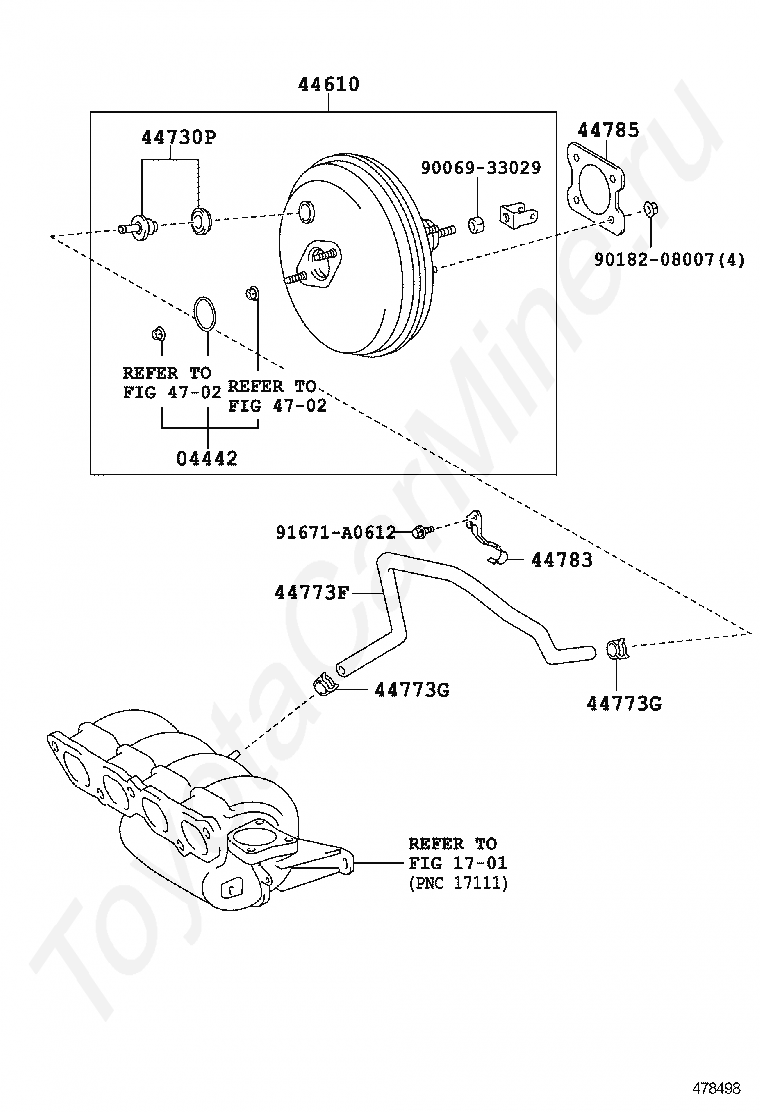 44610

44730P

90069-33029

44785

90182-08007(4)

REFER TO
FIG 47-02

REFER TO
FIG 47-02

04442

91671-A0612

44783

44773F

44773G

44773G

REFER TO
FIG 17-01
(PNC 17111)

ToyotaCarMine.ru

478498