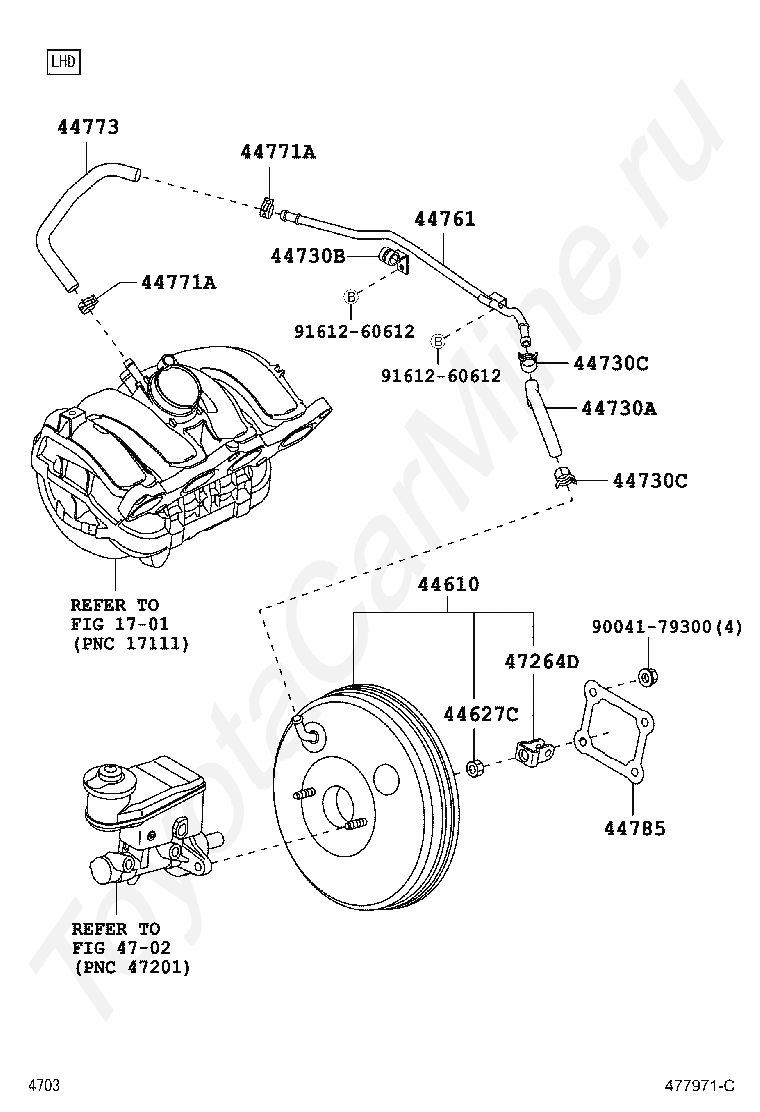 LHD

44773

44771A

44761

44730B

44771A

B

91612-60612

B

91612-60612

44730C

44730A

44730C

REFER TO
FIG 17-01
(PNC 17111)

44610

90041-79300(4)

47264D

44627C

44785

REFER TO
FIG 47-02
(PNC 47201)

ToyotaCarMine.ru

4703

477971-C