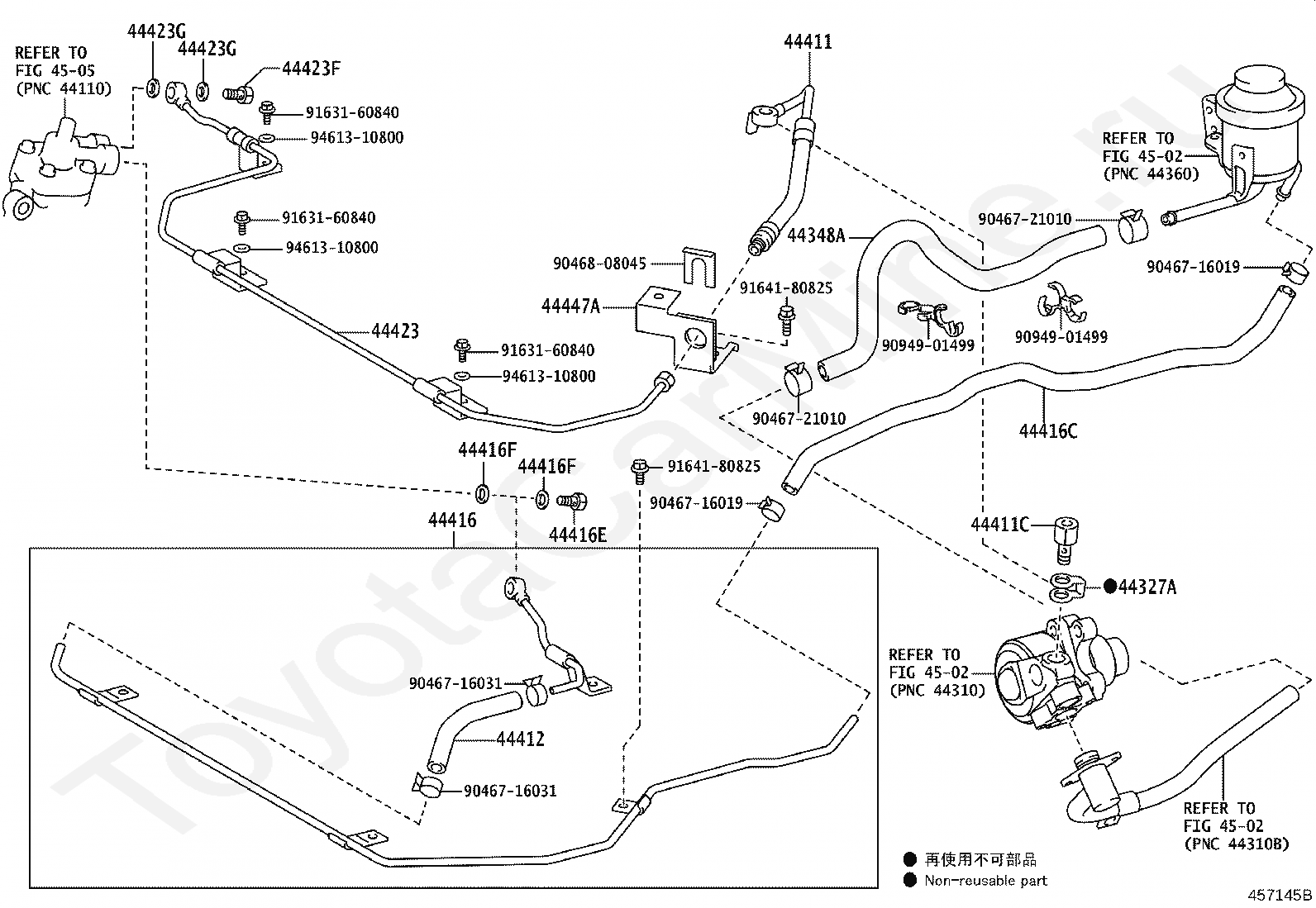 REFER TO FIG 45-05 (PNC 44110)

44423G

44423G

44423F

91631-60840

94613-10800

91631-60840

94613-10800

44423

91631-60840

94613-10800

44411

44348A

90468-08045

44447A

91641-80825

90949-01499

90467-21010

REFER TO FIG 45-02 (PNC 44360)

90467-21010

90467-16019

90949-01499

44416C

44416F

44416F

44416E

44416

91641-80825

90467-16019

44411C

●44327A

REFER TO FIG 45-02 (PNC 44310)

90467-16031

44412

90467-16031

REFER TO FIG 45-02 (PNC 44310B)

● 再使用不可部品

● Non-reusable part

457145B

ToyotaCarMine.ru