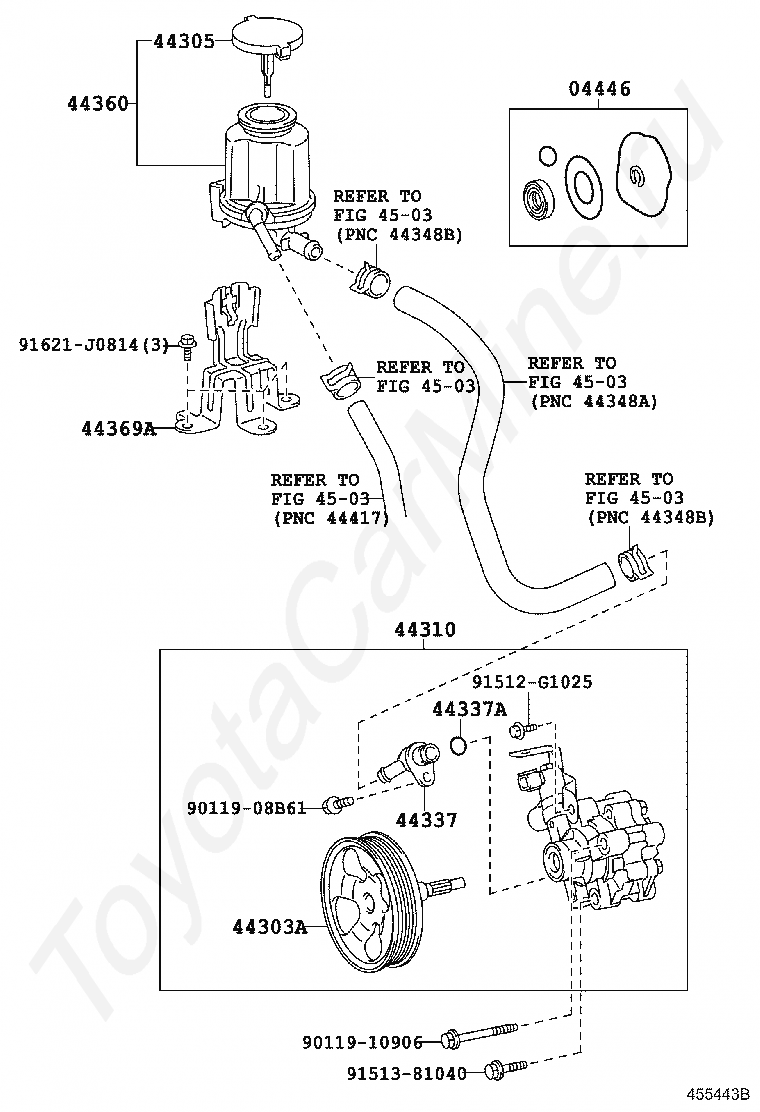 44305
44360
04446
REFER TO
FIG 45-03
(PNC 44348B)
91621-J0814(3)
REFER TO
FIG 45-03
REFER TO
FIG 45-03
(PNC 44348A)
44369A
REFER TO
FIG 45-03
(PNC 44417)
REFER TO
FIG 45-03
(PNC 44348B)
44310
91512-G1025
44337A
90119-08B61
44337
44303A
90119-10906
91513-81040
455443B
ToyotaCarMine.ru