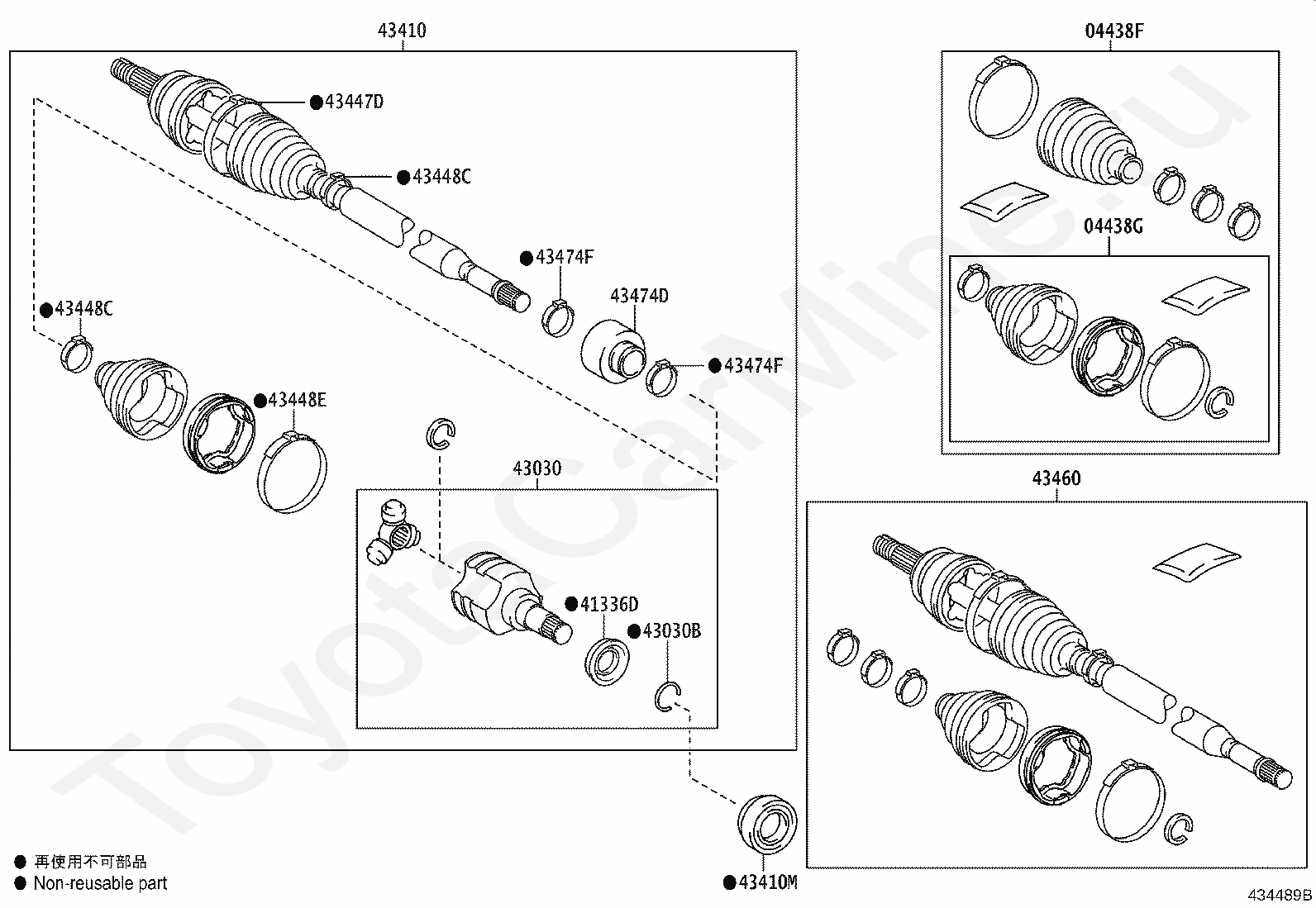 43410
●43447D
●43448C
●43474F
43474D
●43474F
●43448C
●43448E
43030
●41336D
●43030B
●43410M
04438F
04438G
43460
● 再使用不可部品
● Non-reusable part
434489B
ToyotaCarMine.ru